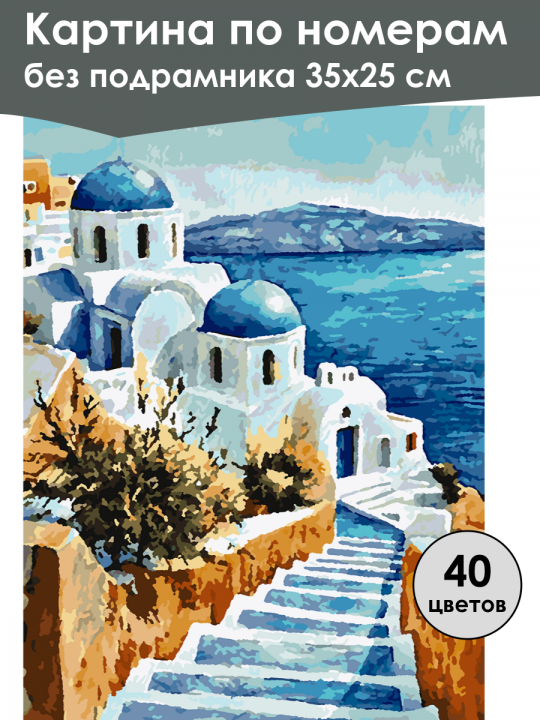 Картина по номерам
без подрамника 35x25 см

40
цветов