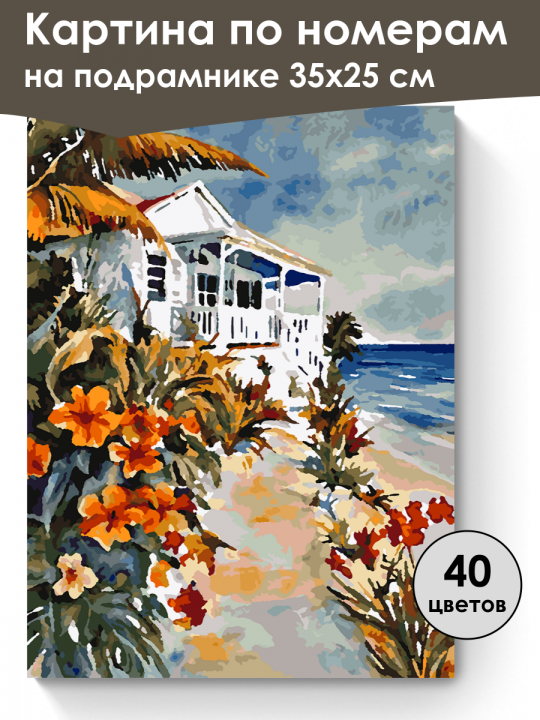 Картина по номерам
на подрамнике 35х25 см

40
цветов