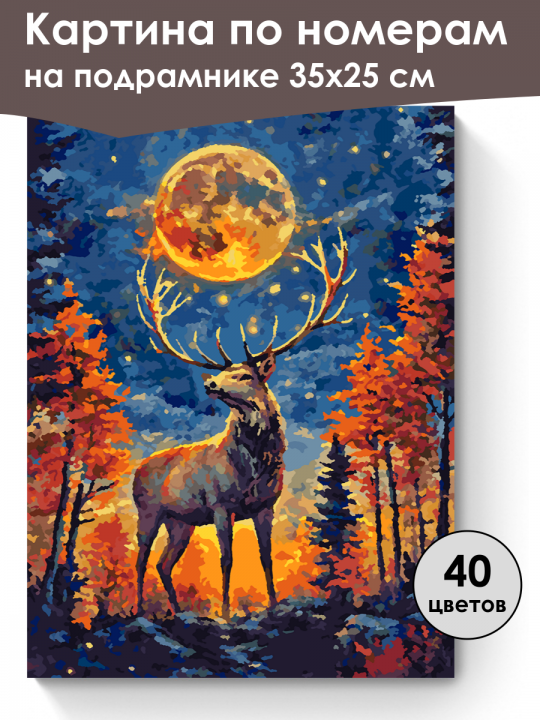 Картина по номерам
на подрамнике 35х25 см

40
цветов