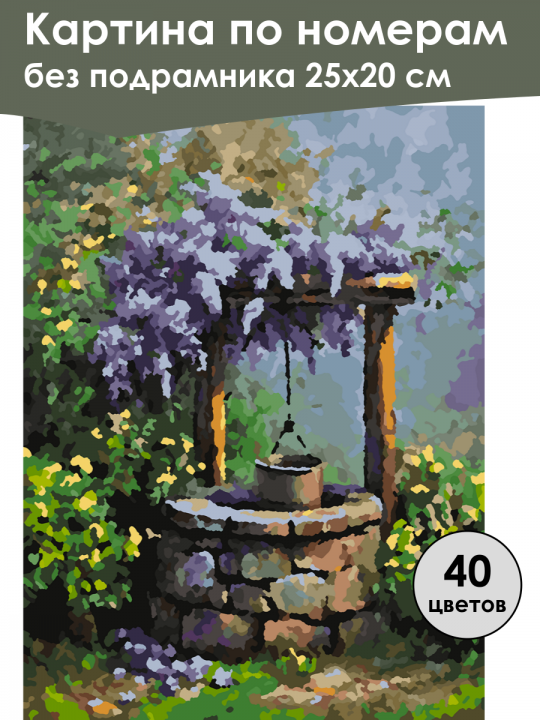 Картина по номерам
без подрамника 25х20 см

40
цветов