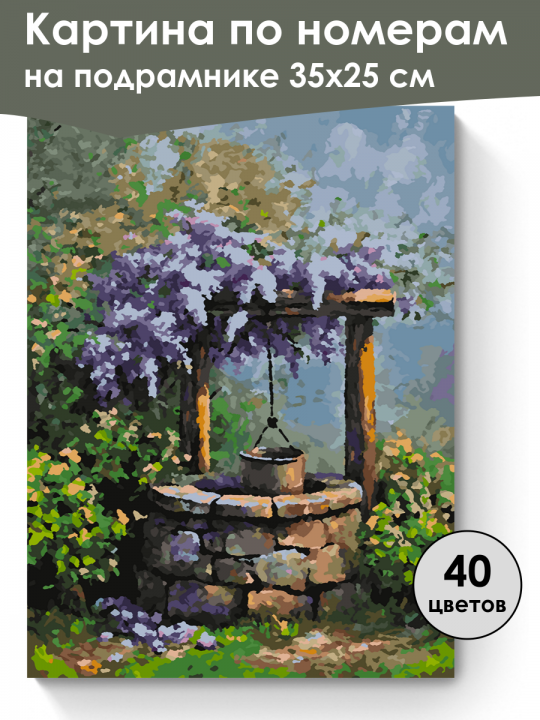 Картина по номерам
на подрамнике 35х25 см

40
цветов