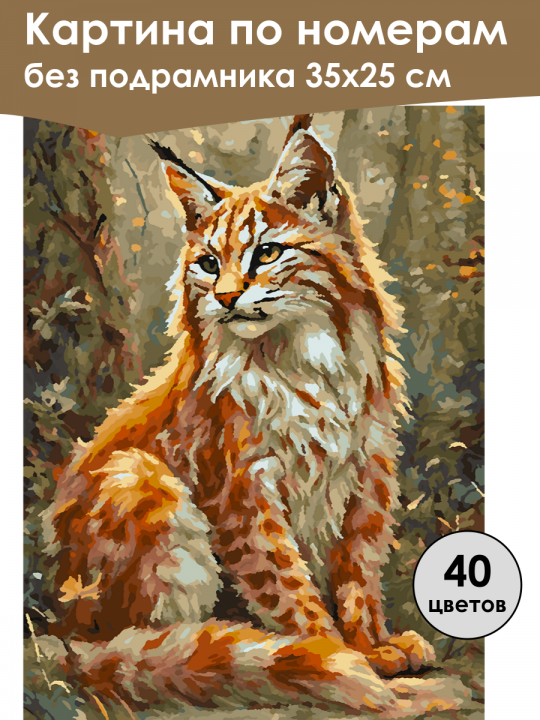 Картина по номерам
без подрамника 35х25 см

40
цветов