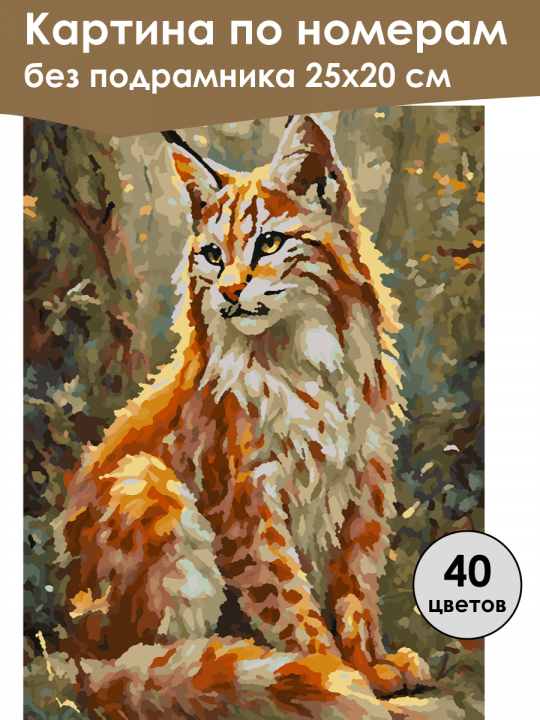 Картина по номерам
без подрамника 25х20 см

40
цветов