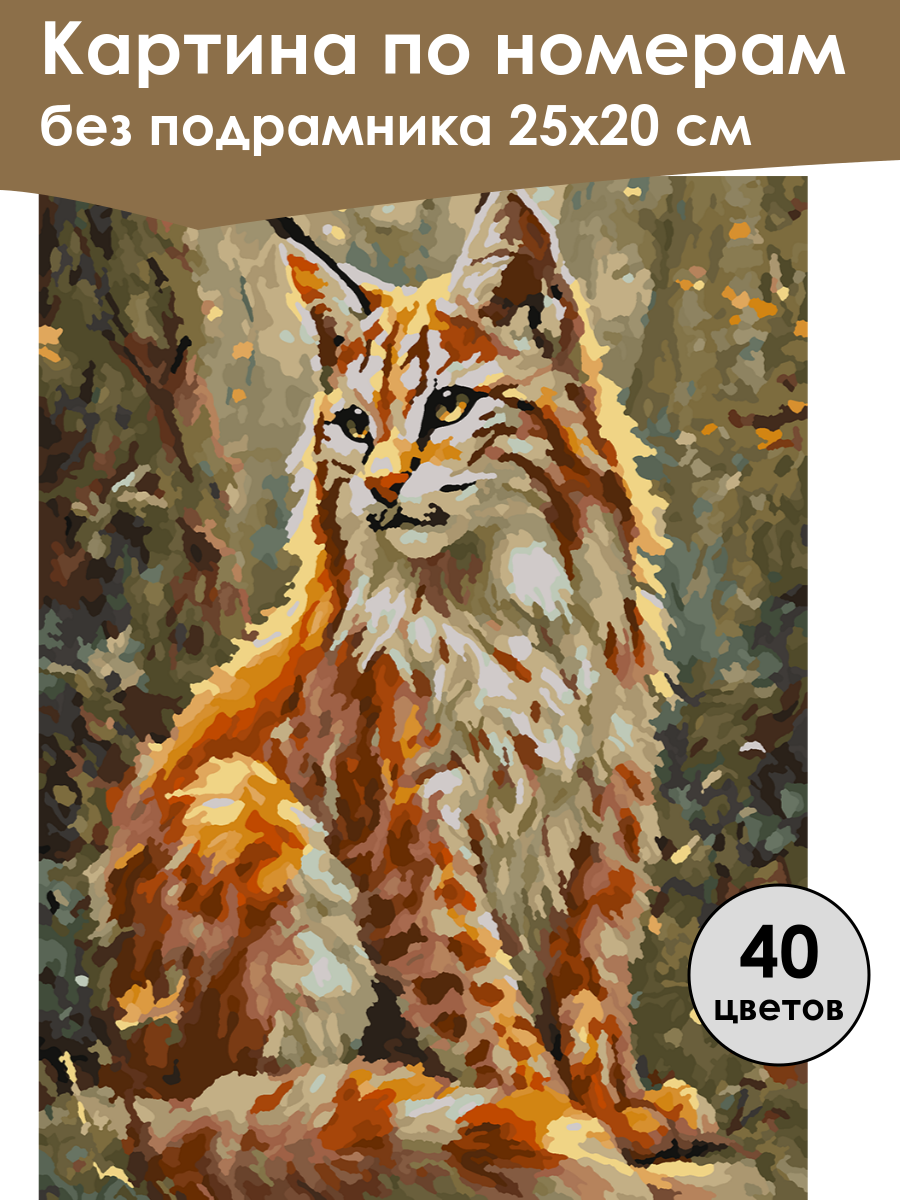 Картина по номерам
без подрамника 25х20 см

40
цветов