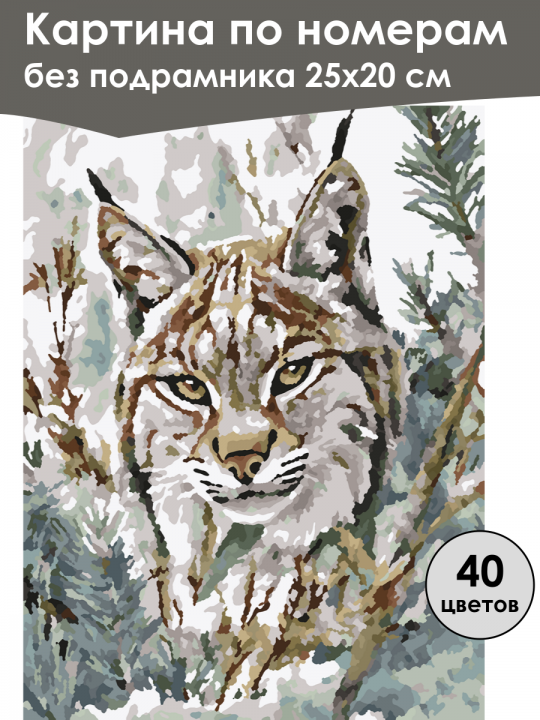 Картина по номерам
без подрамника 25х20 см

40
цветов