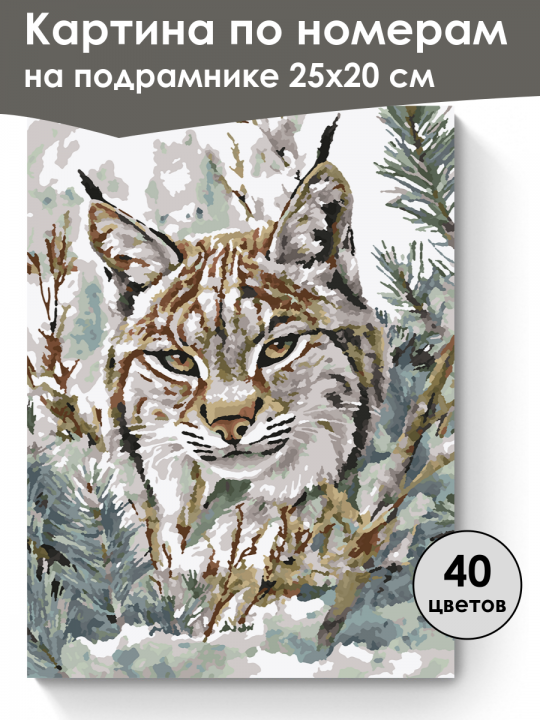 Картина по номерам
на подрамнике 25х20 см

40
цветов