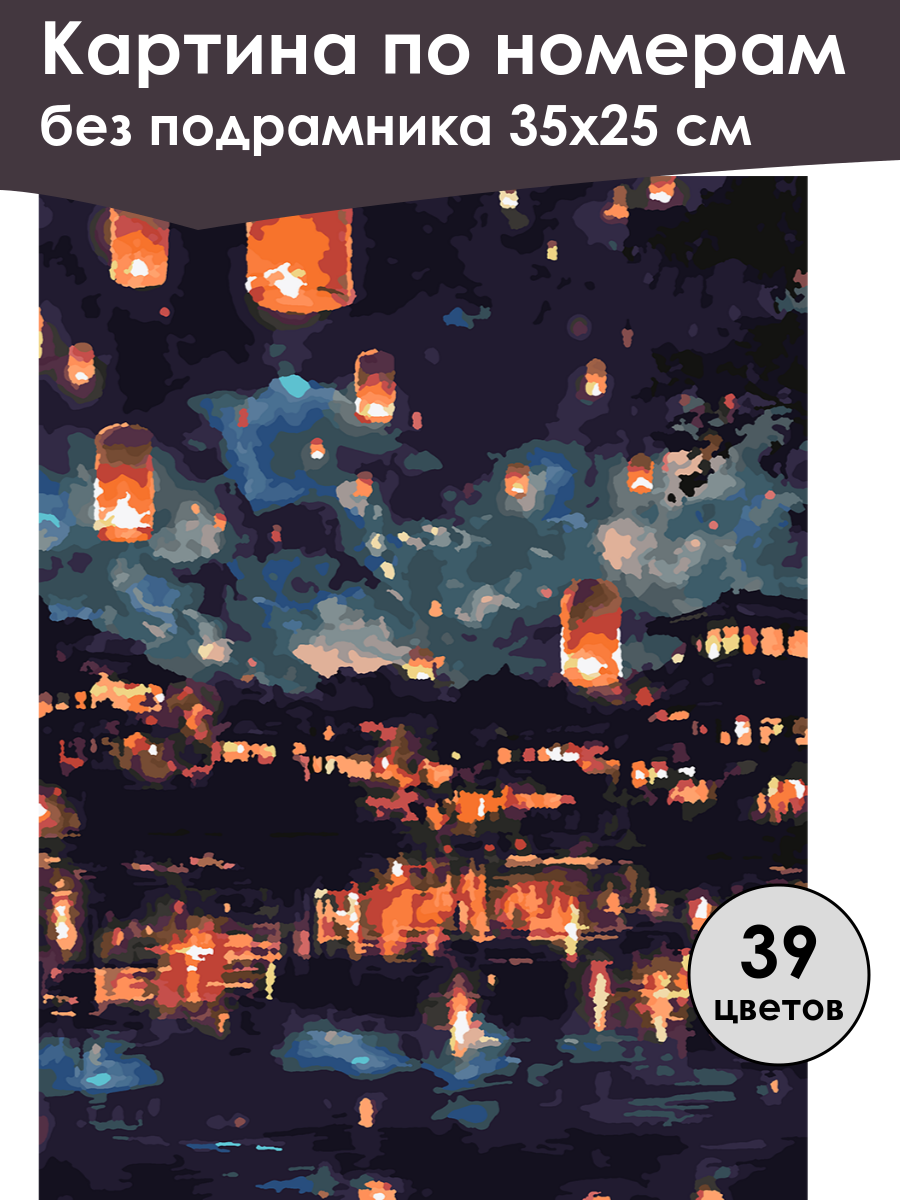 Картина по номерам
без подрамника 35х25 см

39
цветов