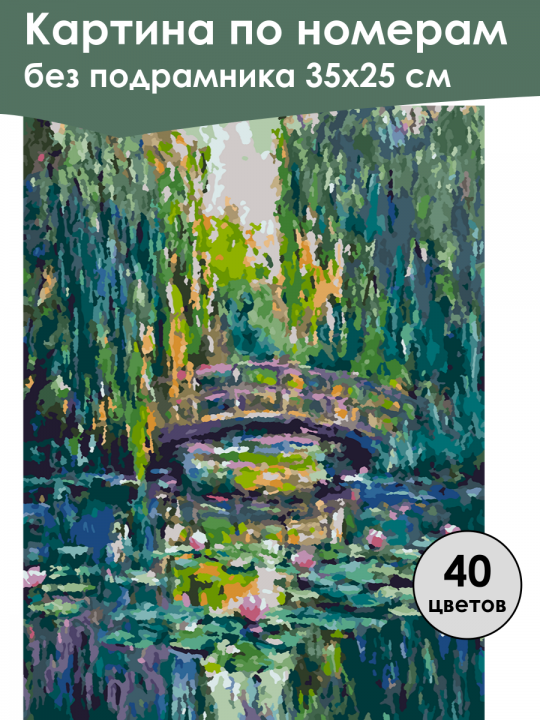 Картина по номерам
без подрамника 35х25 см

40
цветов