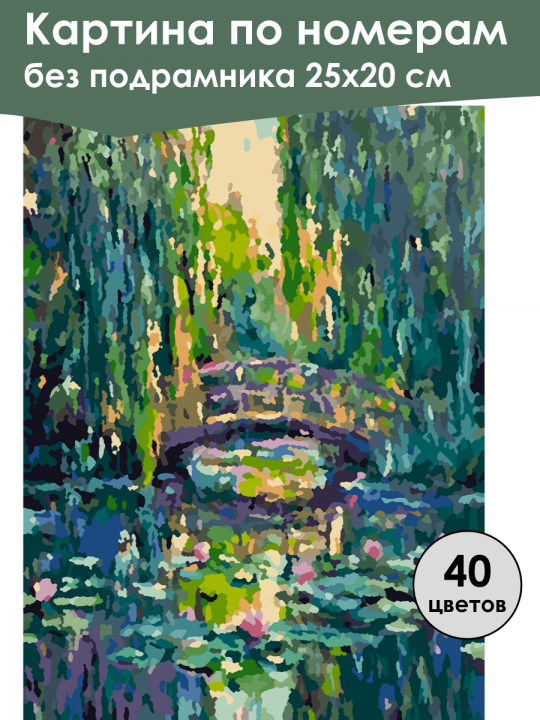 Картина по номерам
без подрамника 25х20 см

40
цветов