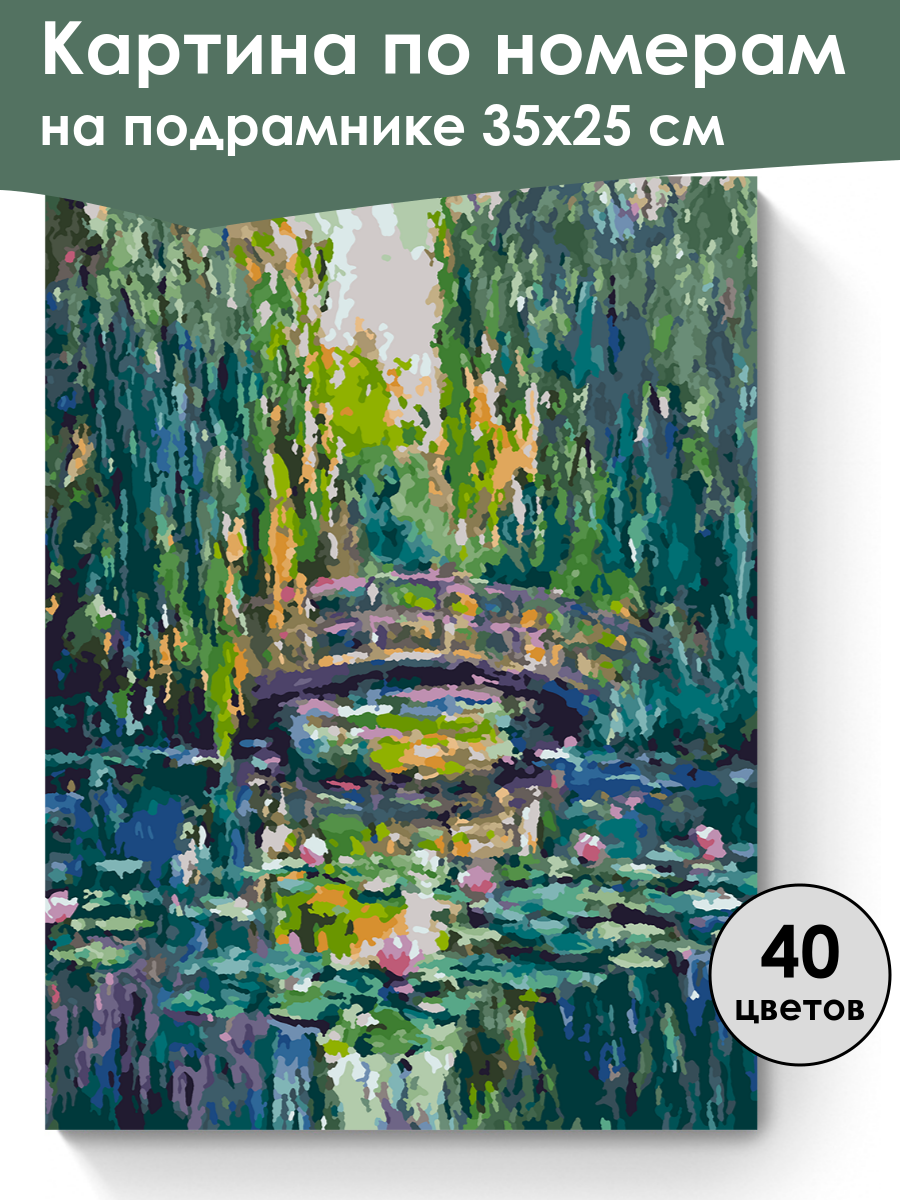 Картина по номерам
на подрамнике 35х25 см

40
цветов