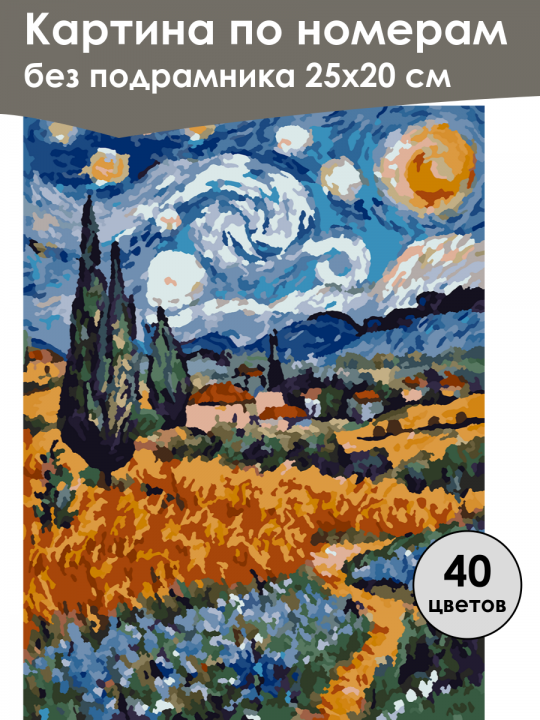 Картина по номерам
без подрамника 25х20 см

40
цветов