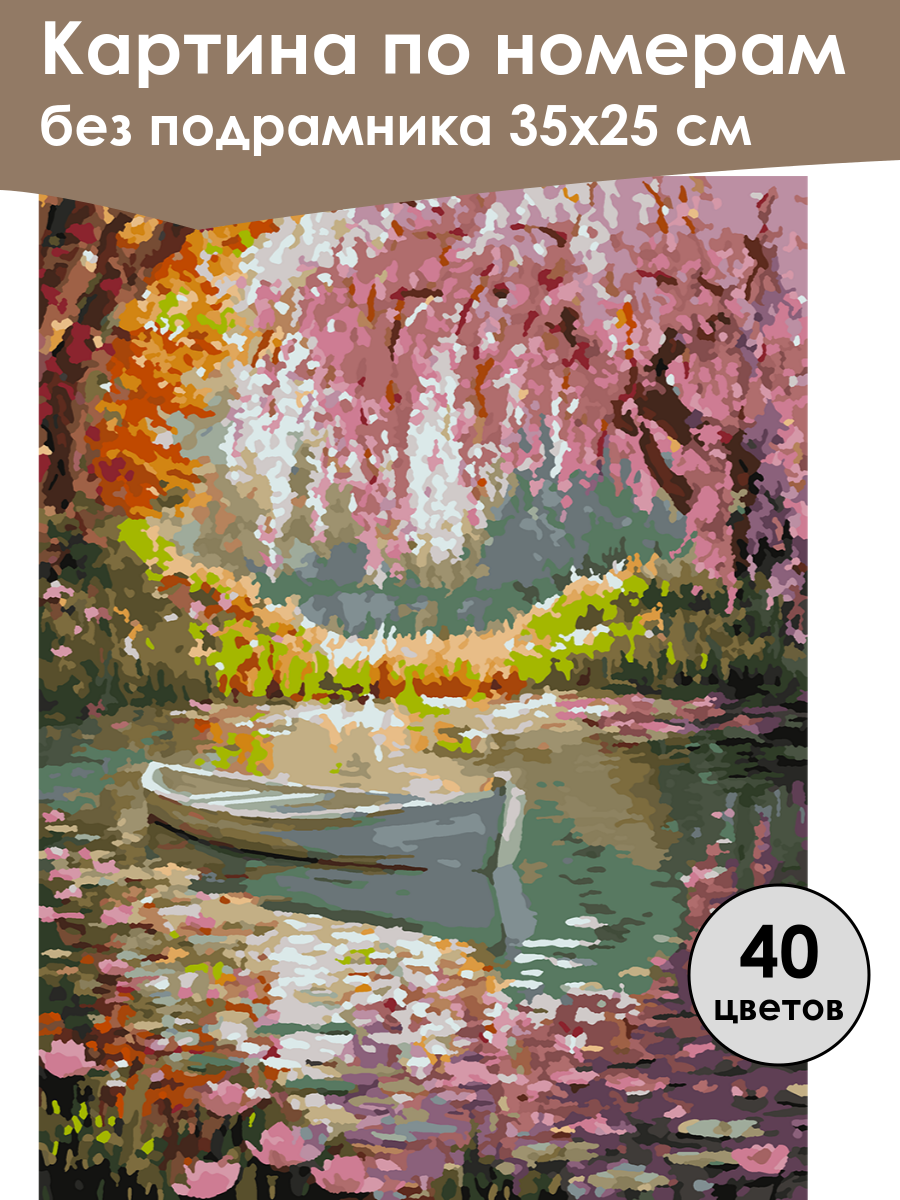 Картина по номерам
без подрамника 35х25 см

40
цветов