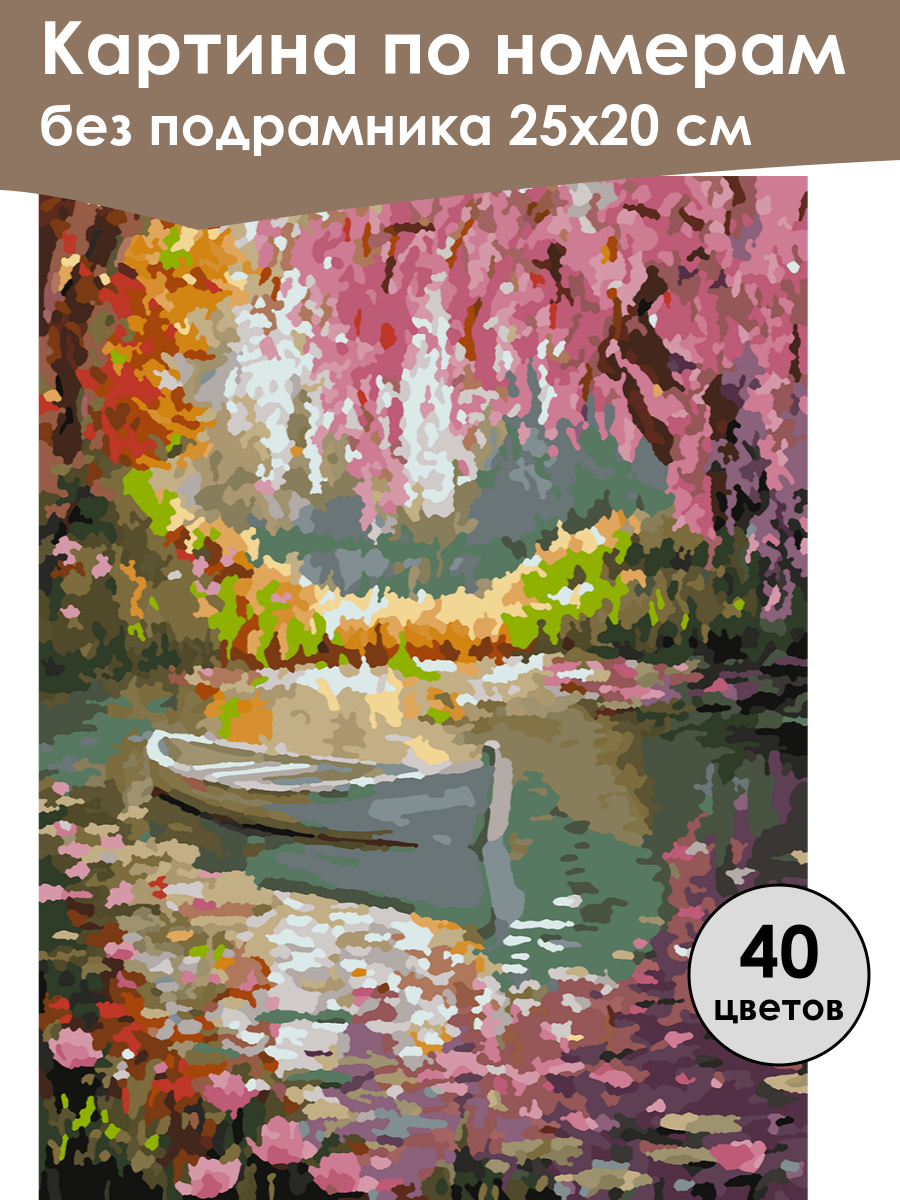 Картина по номерам
без подрамника 25x20 см

40
цветов