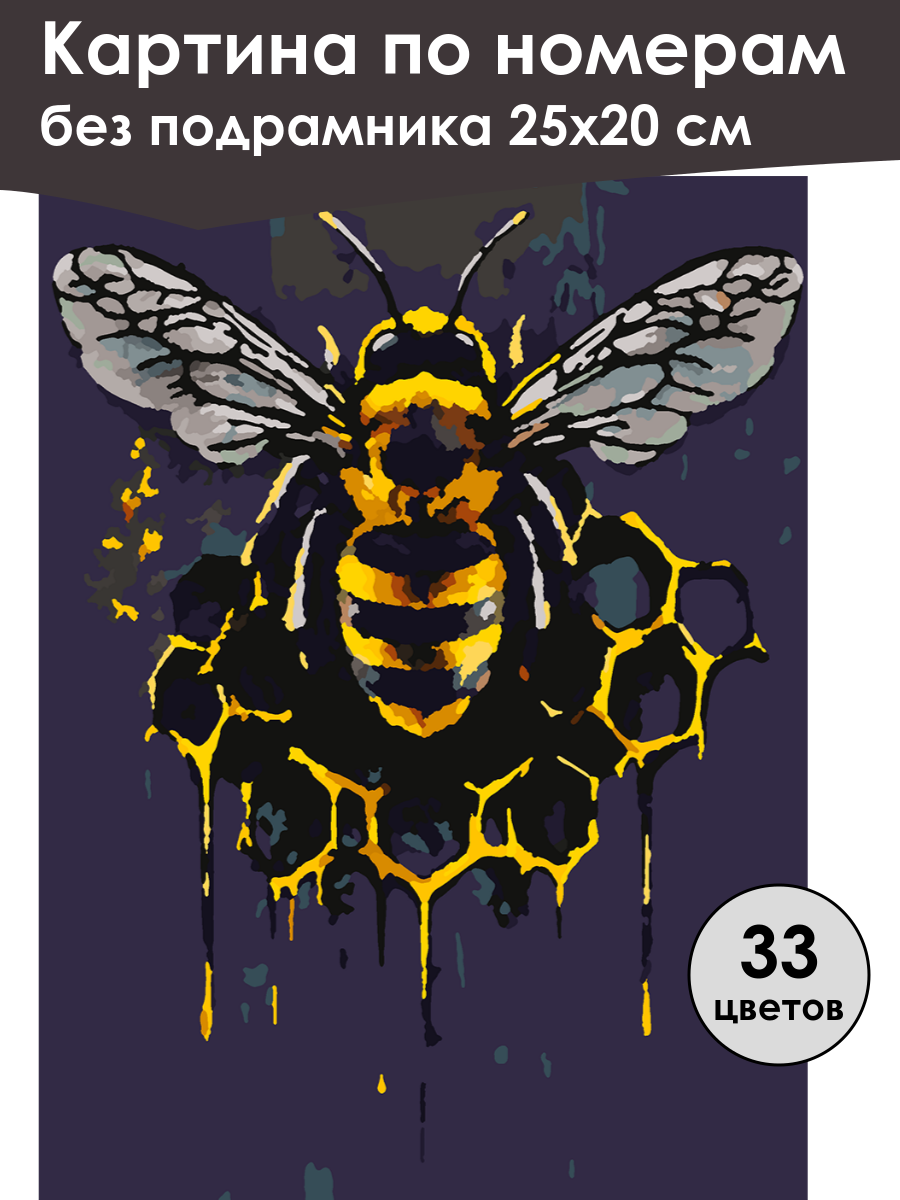 Картина по номерам
без подрамника 25х20 см

33
цветов