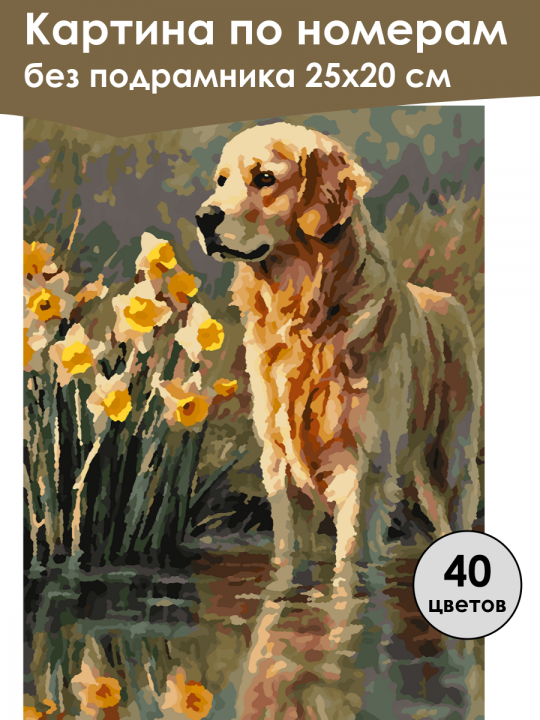 Картина по номерам
без подрамника 25х20 см

40
цветов