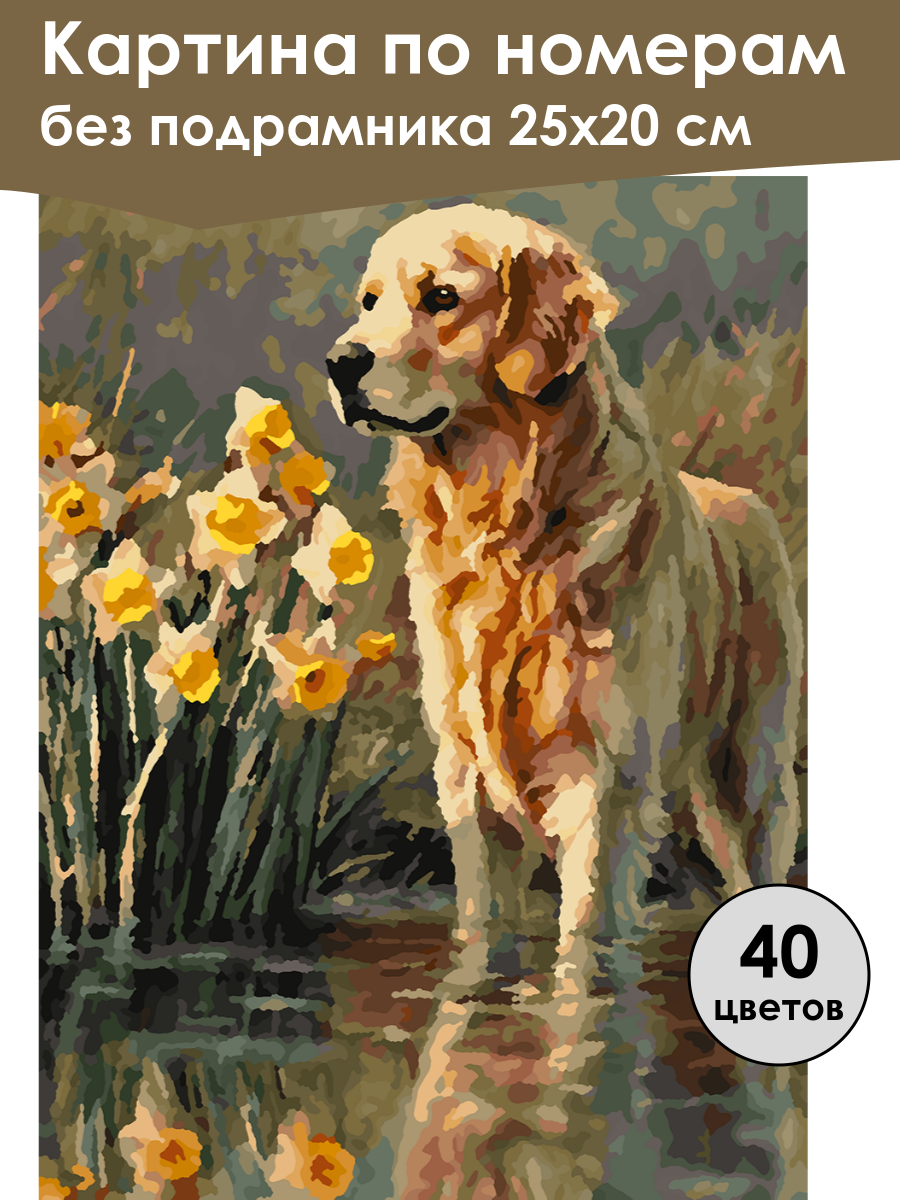 Картина по номерам
без подрамника 25х20 см

40
цветов