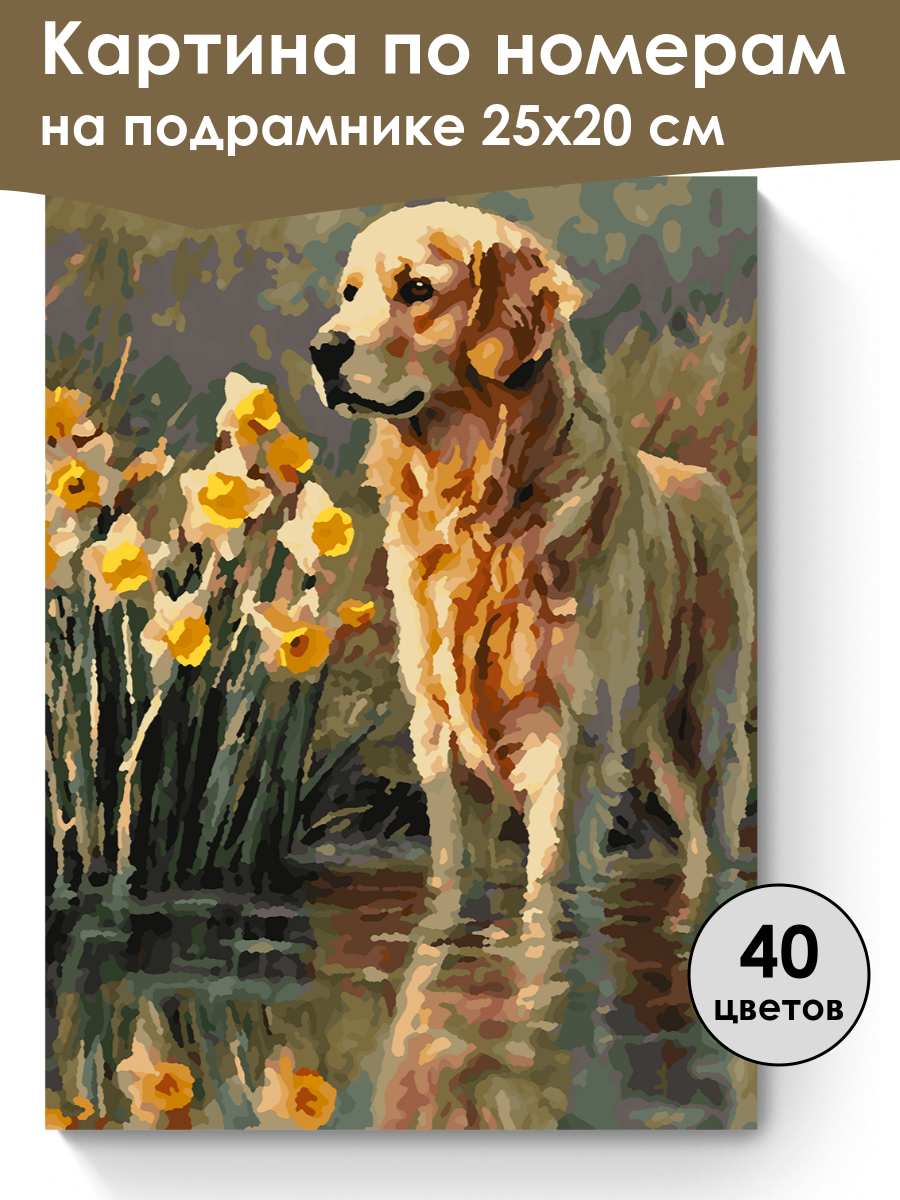 Картина по номерам
на подрамнике 25х20 см

40
цветов