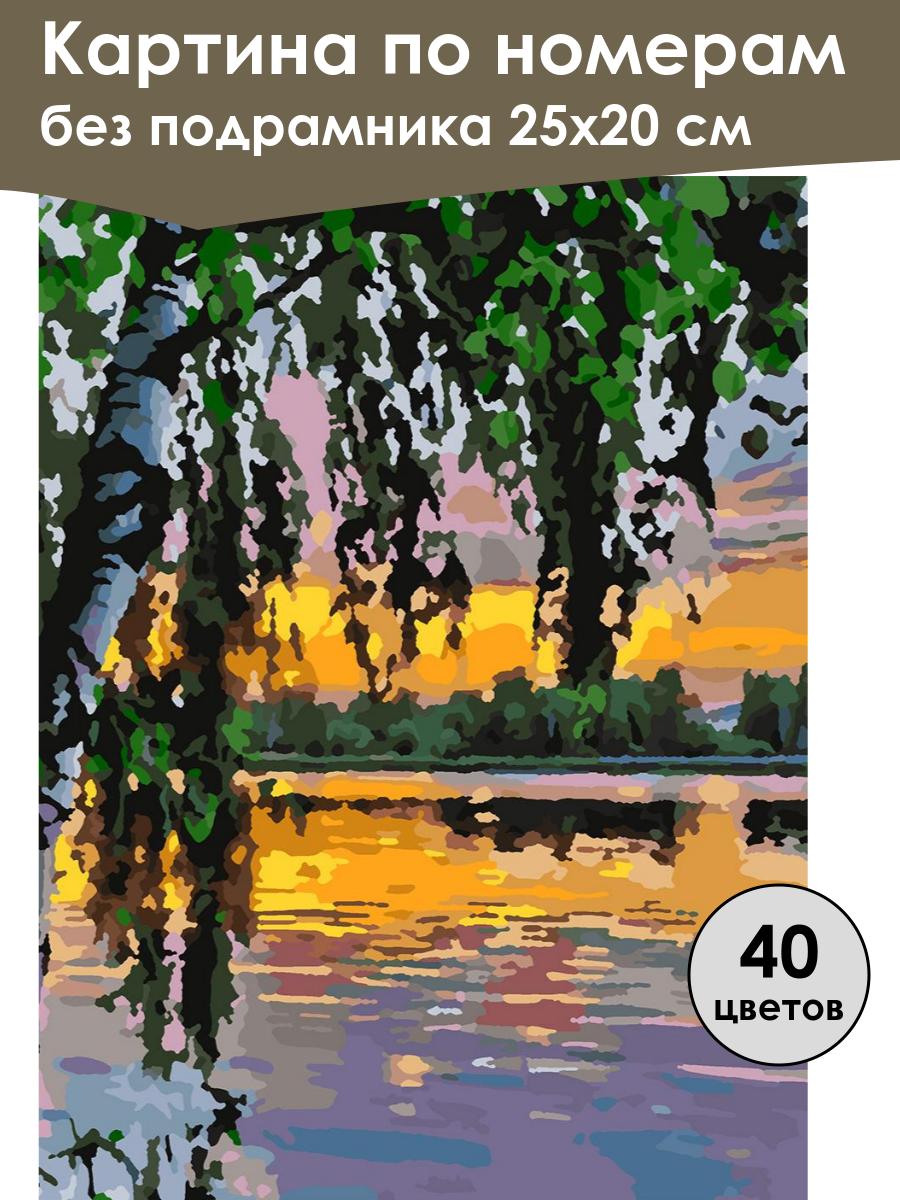 Картина по номерам
без подрамника 25х20 см

40
цветов