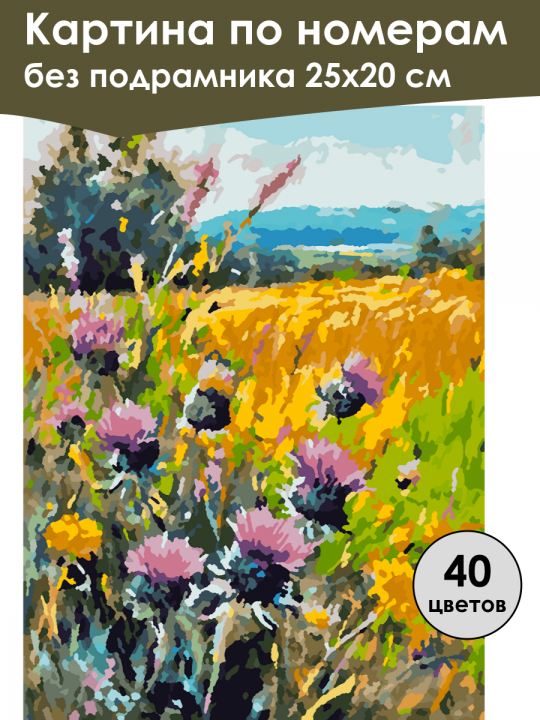 Картина по номерам
без подрамника 25х20 см

40
цветов