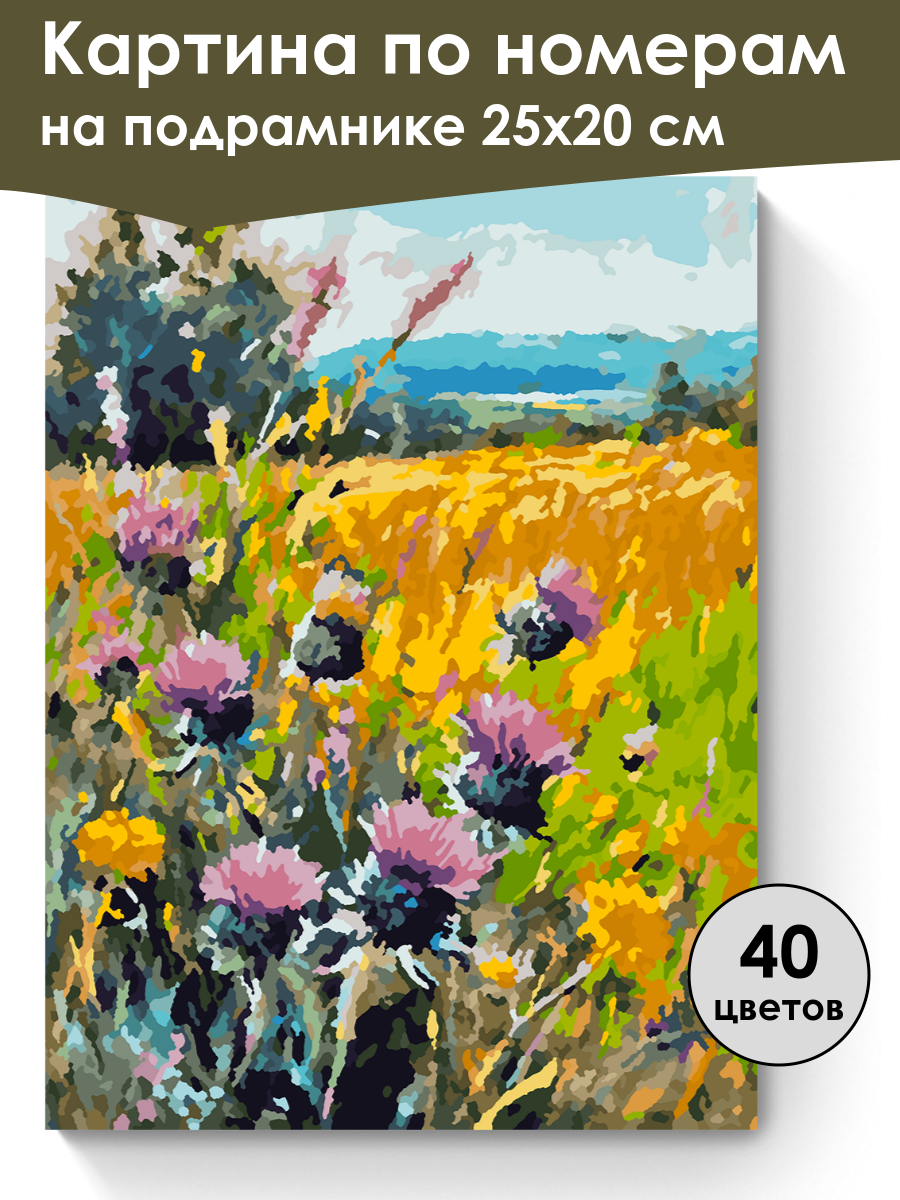 Картина по номерам на подрамнике 25x20 см

40 цветов