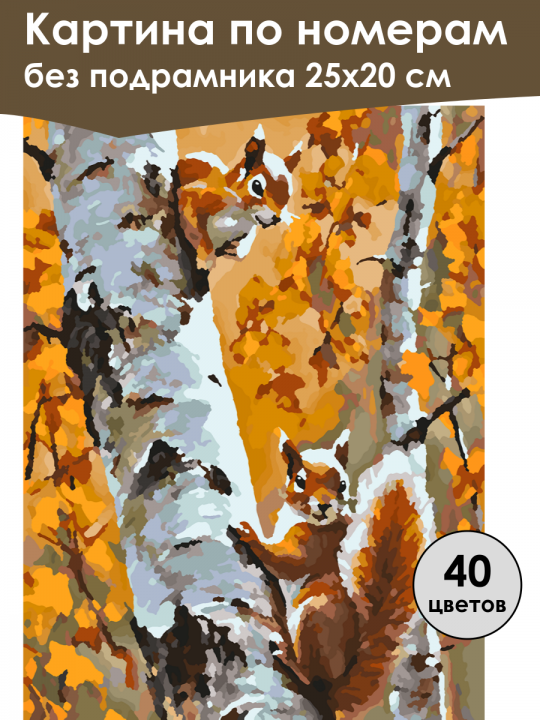 Картина по номерам
без подрамника 25х20 см

40
цветов