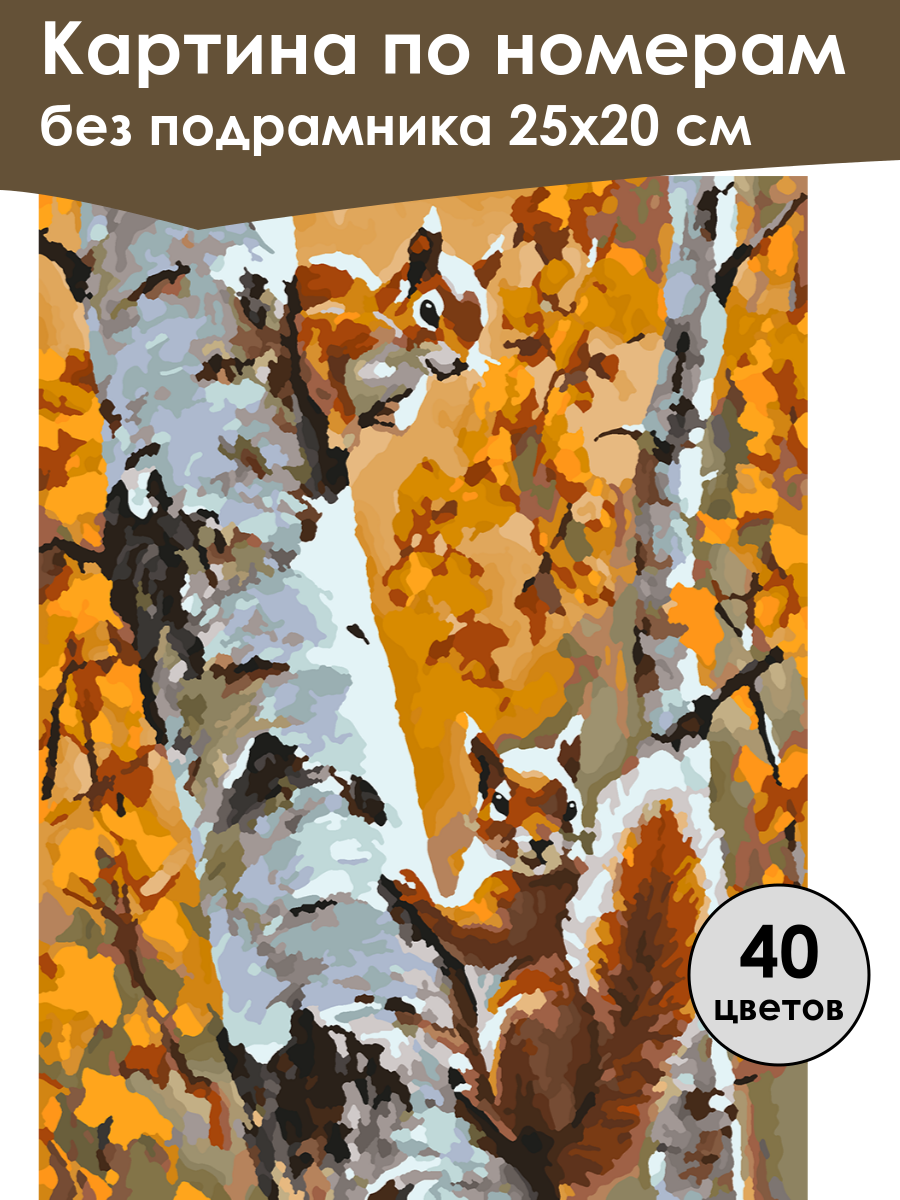 Картина по номерам
без подрамника 25х20 см

40
цветов