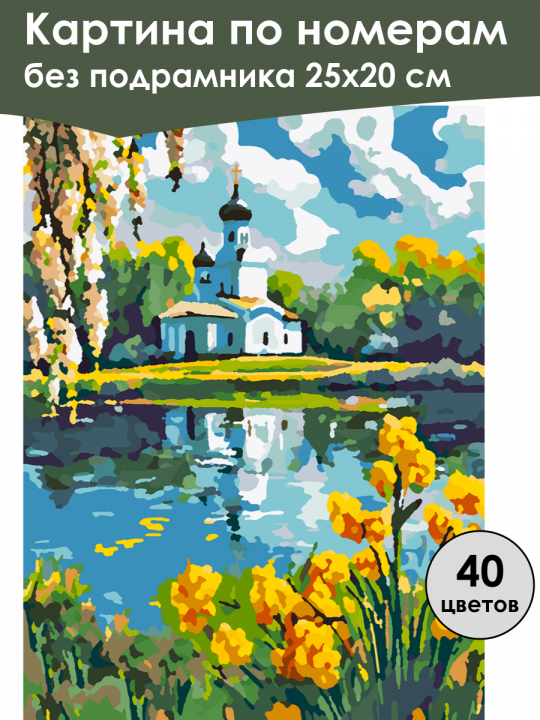 Картина по номерам
без подрамника 25х20 см

40
цветов