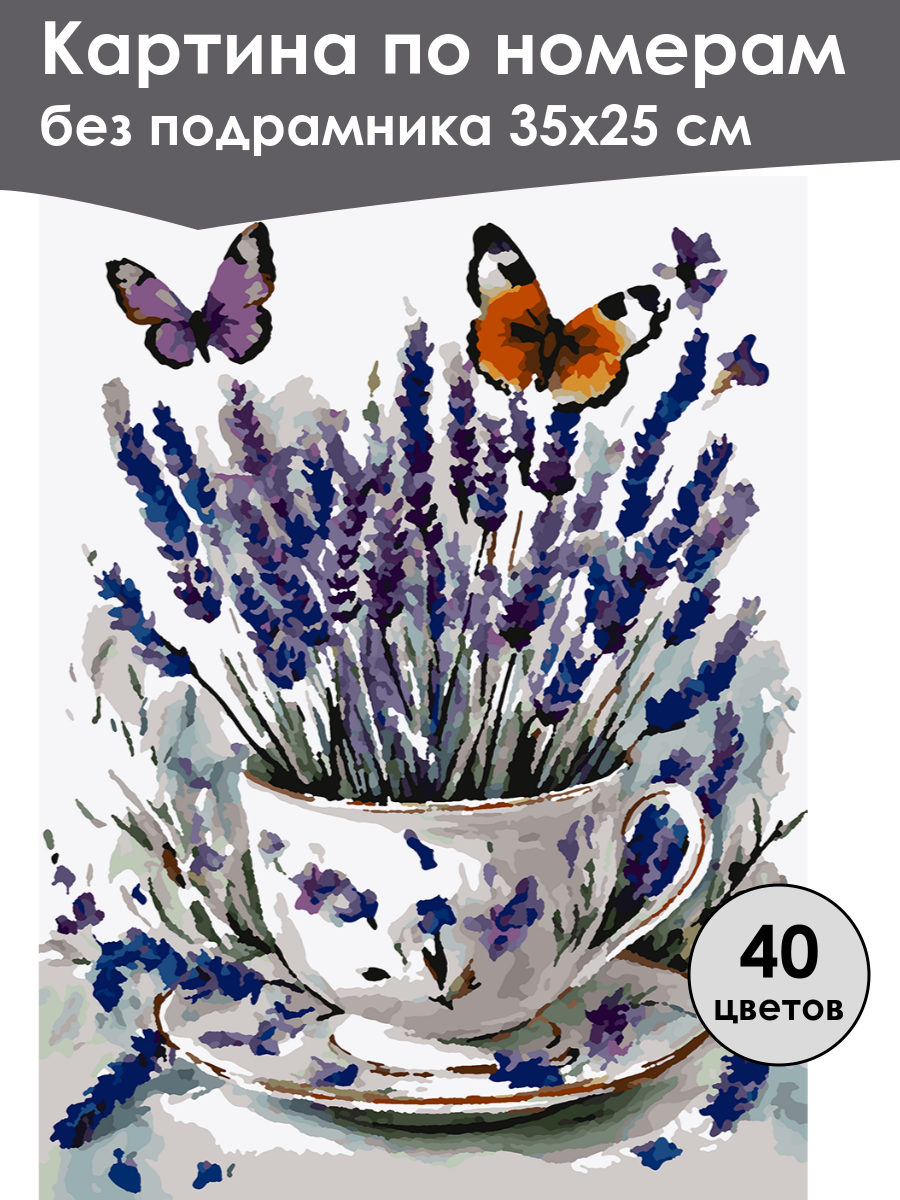 Картина по номерам
без подрамника 35х25 см

40
цветов