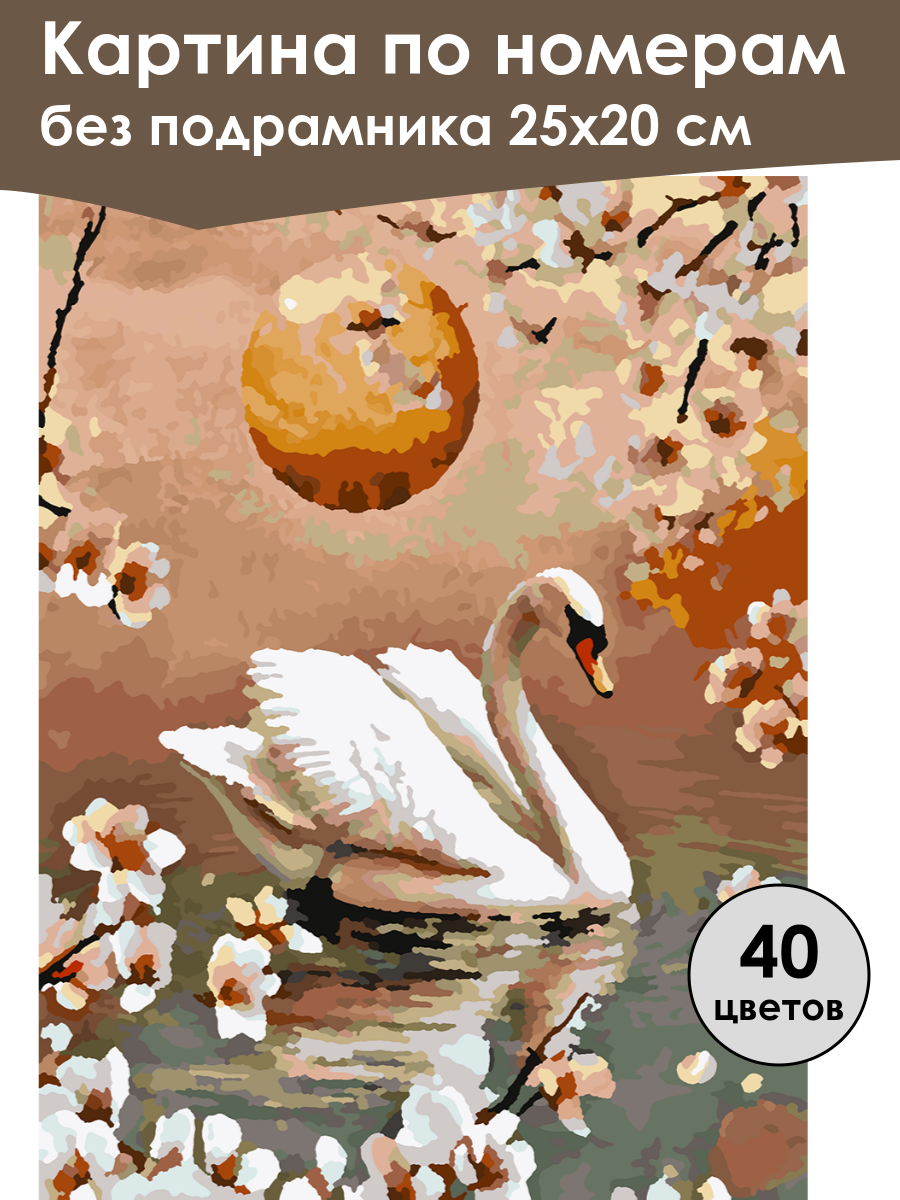 Картина по номерам
без подрамника 25х20 см

40
цветов