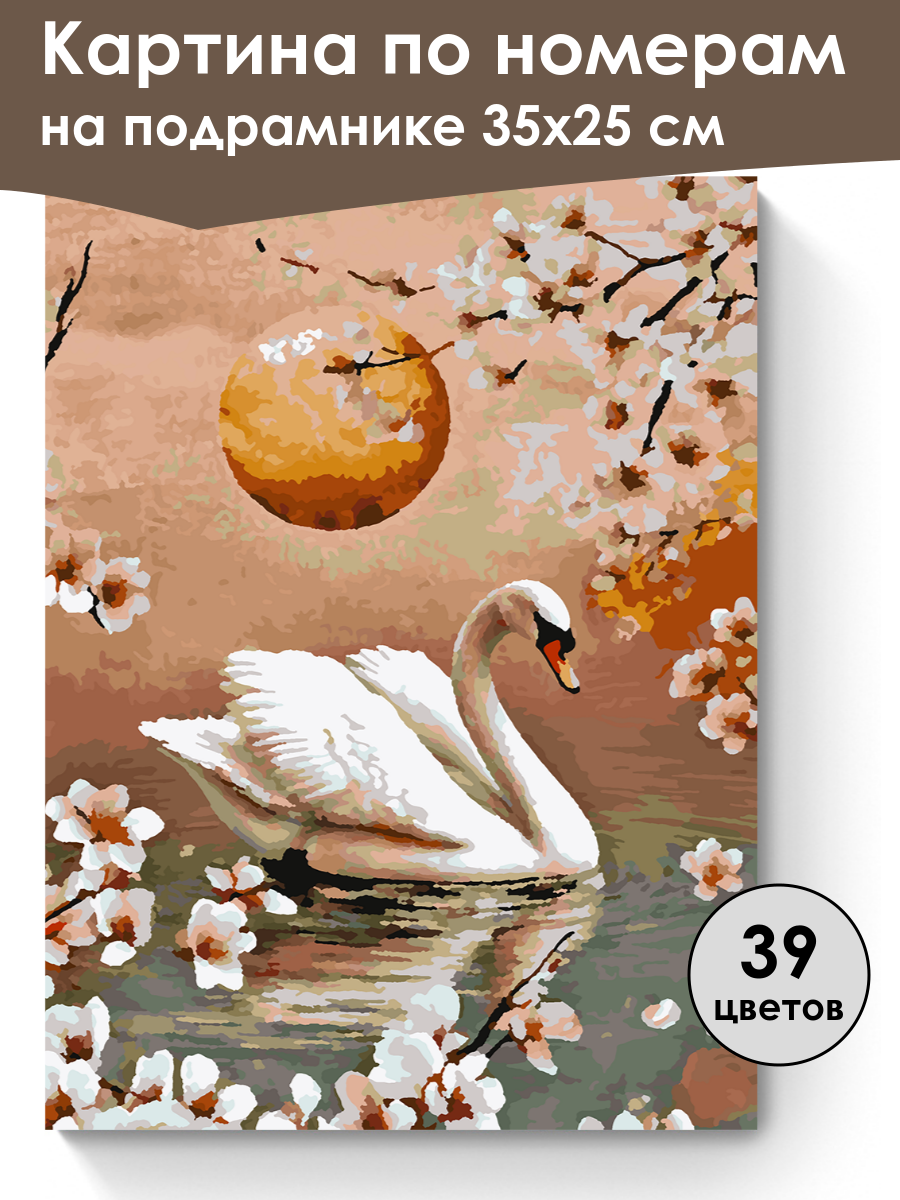 Картина по номерам
на подрамнике 35х25 см

39
цветов