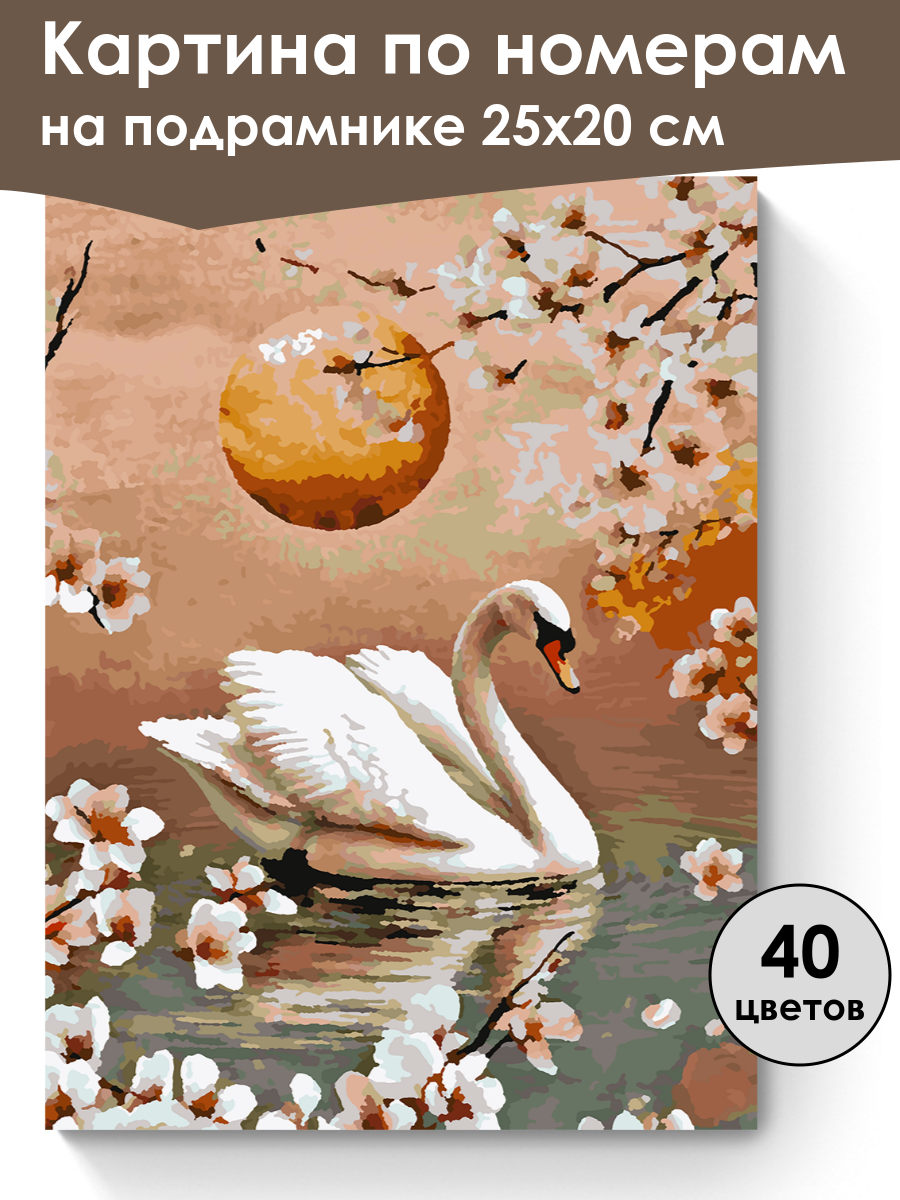 Картина по номерам
на подрамнике 25х20 см

40
цветов