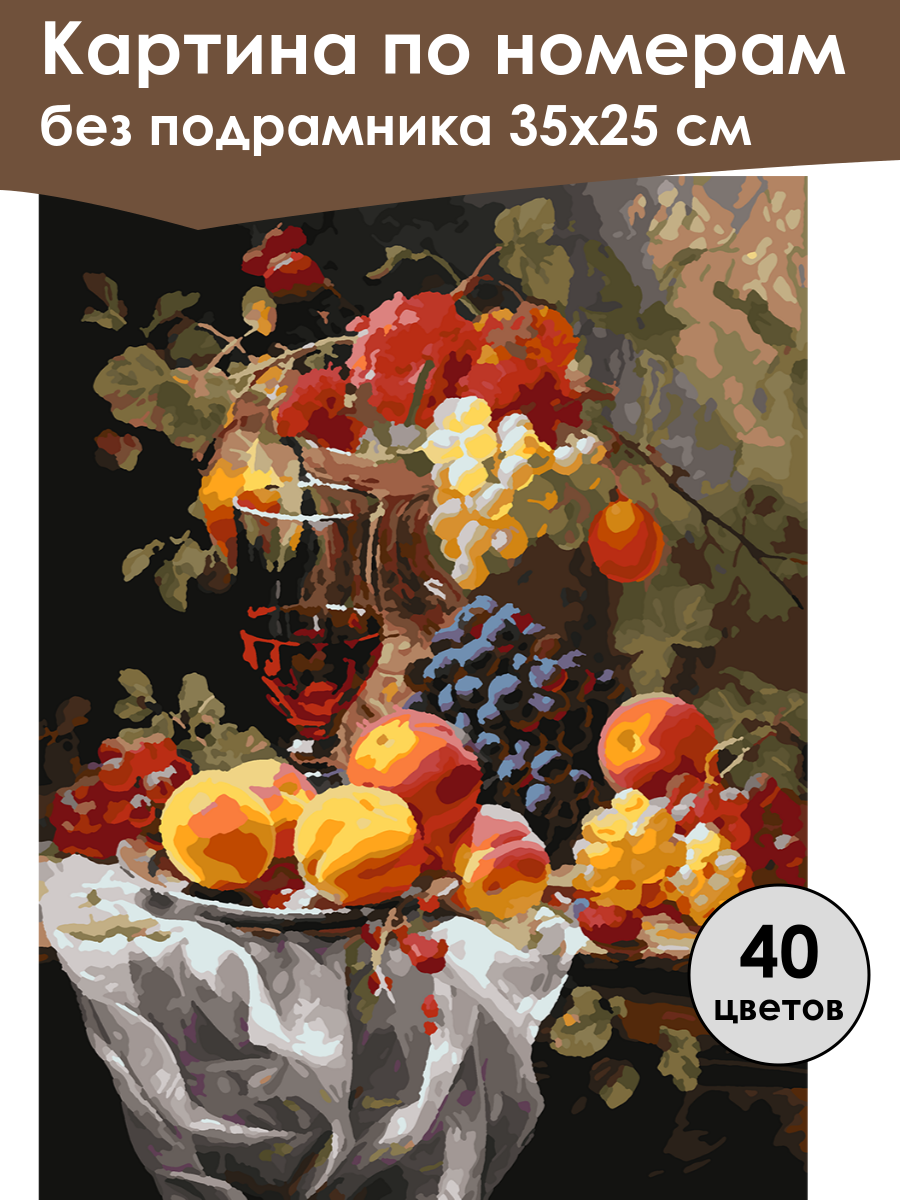 Картина по номерам
без подрамника 35х25 см

40
цветов