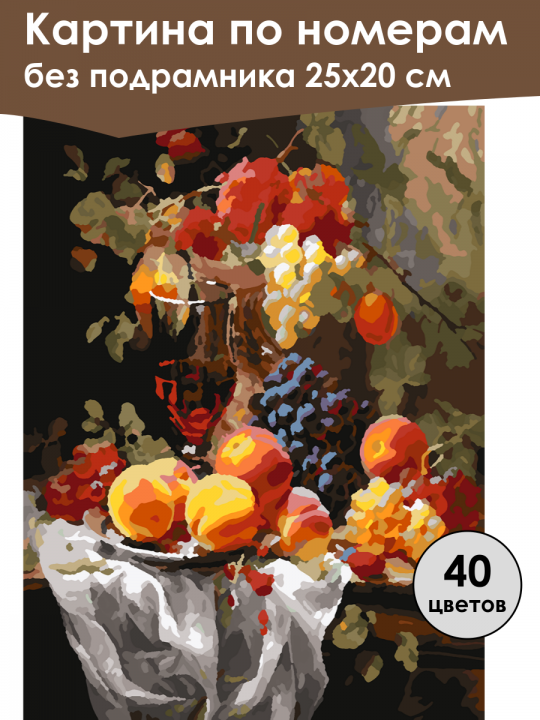 Картина по номерам
без подрамника 25х20 см

40
цветов