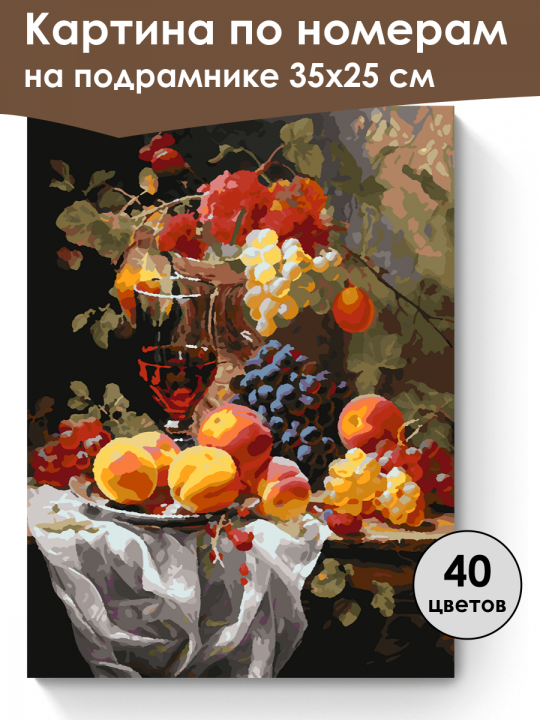 Картина по номерам на подрамнике 35х25 см

40 цветов