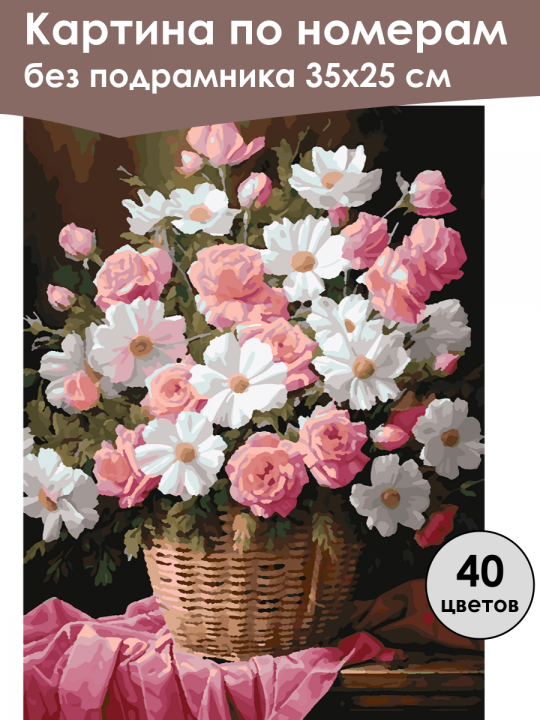 Картина по номерам
без подрамника 35х25 см

40
цветов