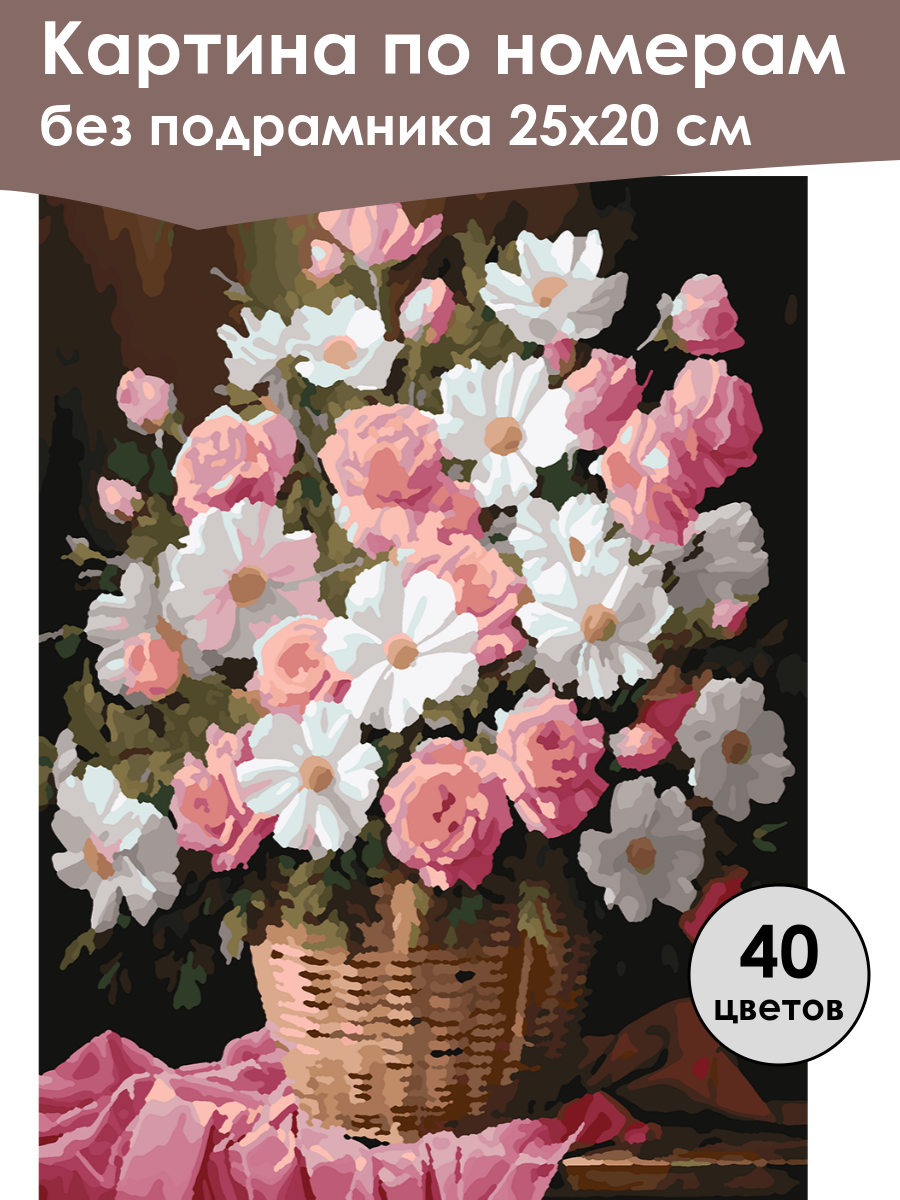 Картина по номерам
без подрамника 25х20 см

40
цветов