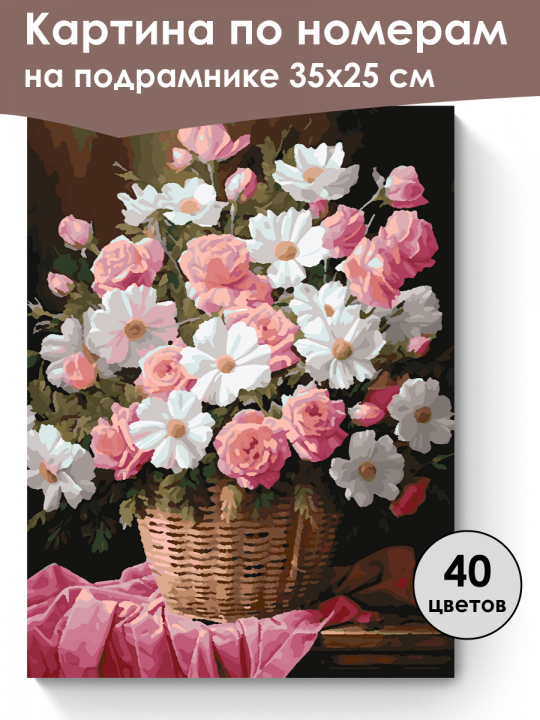 Картина по номерам
на подрамнике 35х25 см

40
цветов