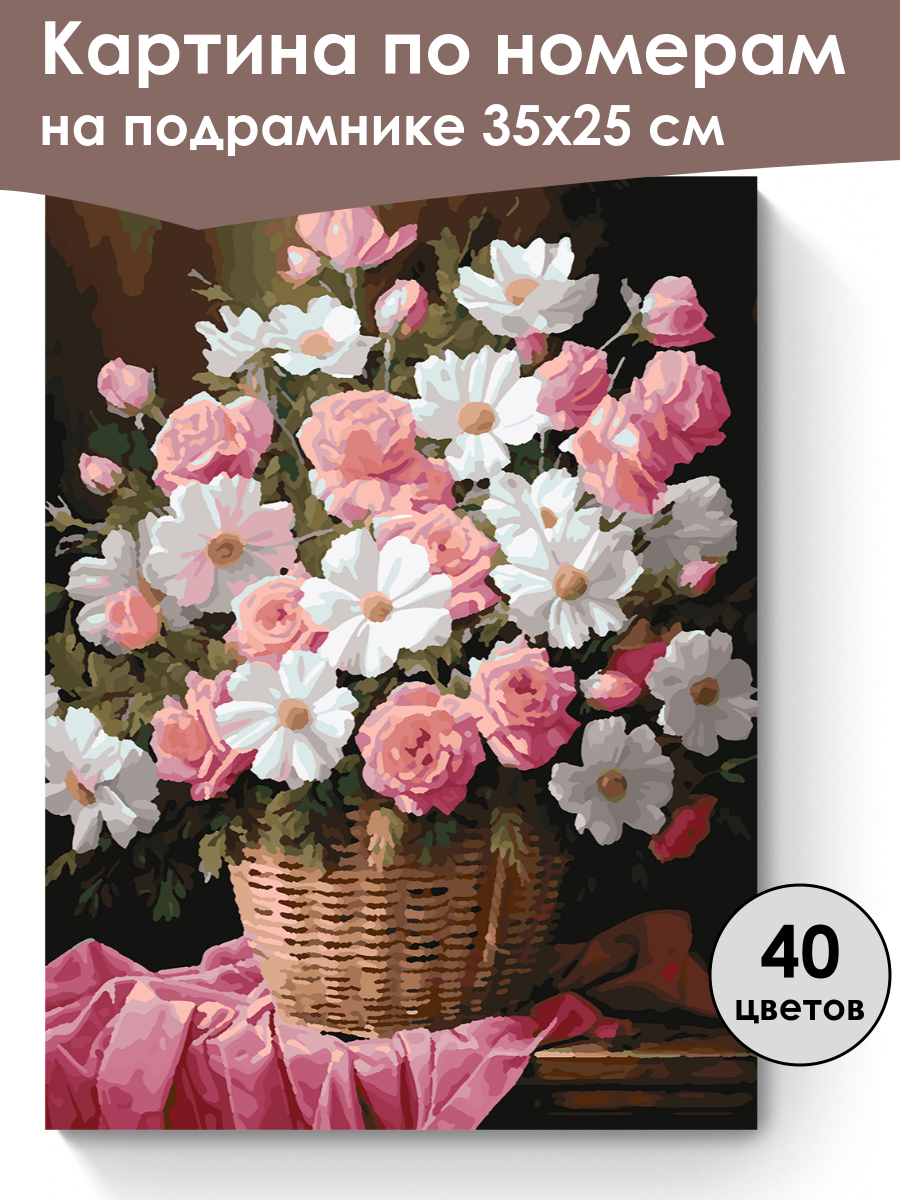 Картина по номерам
на подрамнике 35х25 см

40
цветов