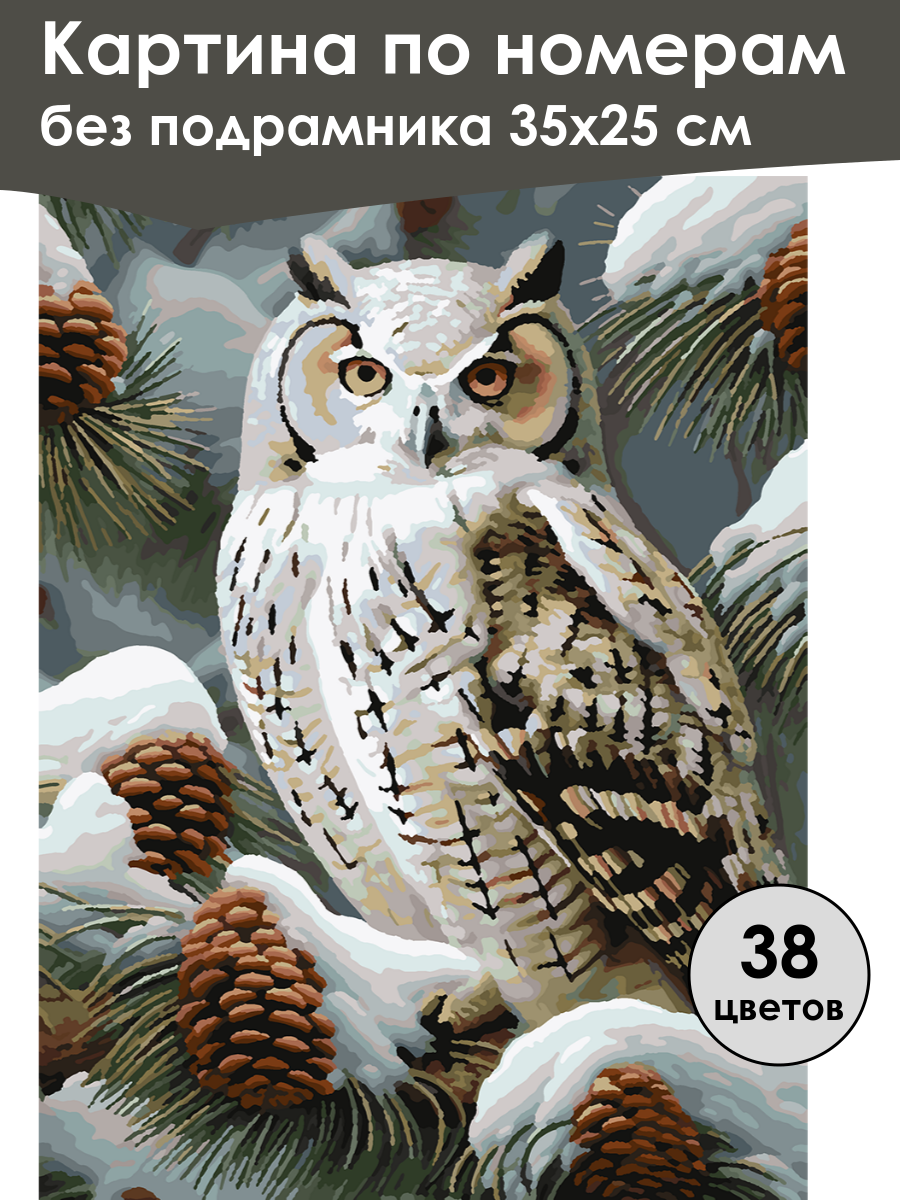 Картина по номерам
без подрамника 35х25 см

38
цветов