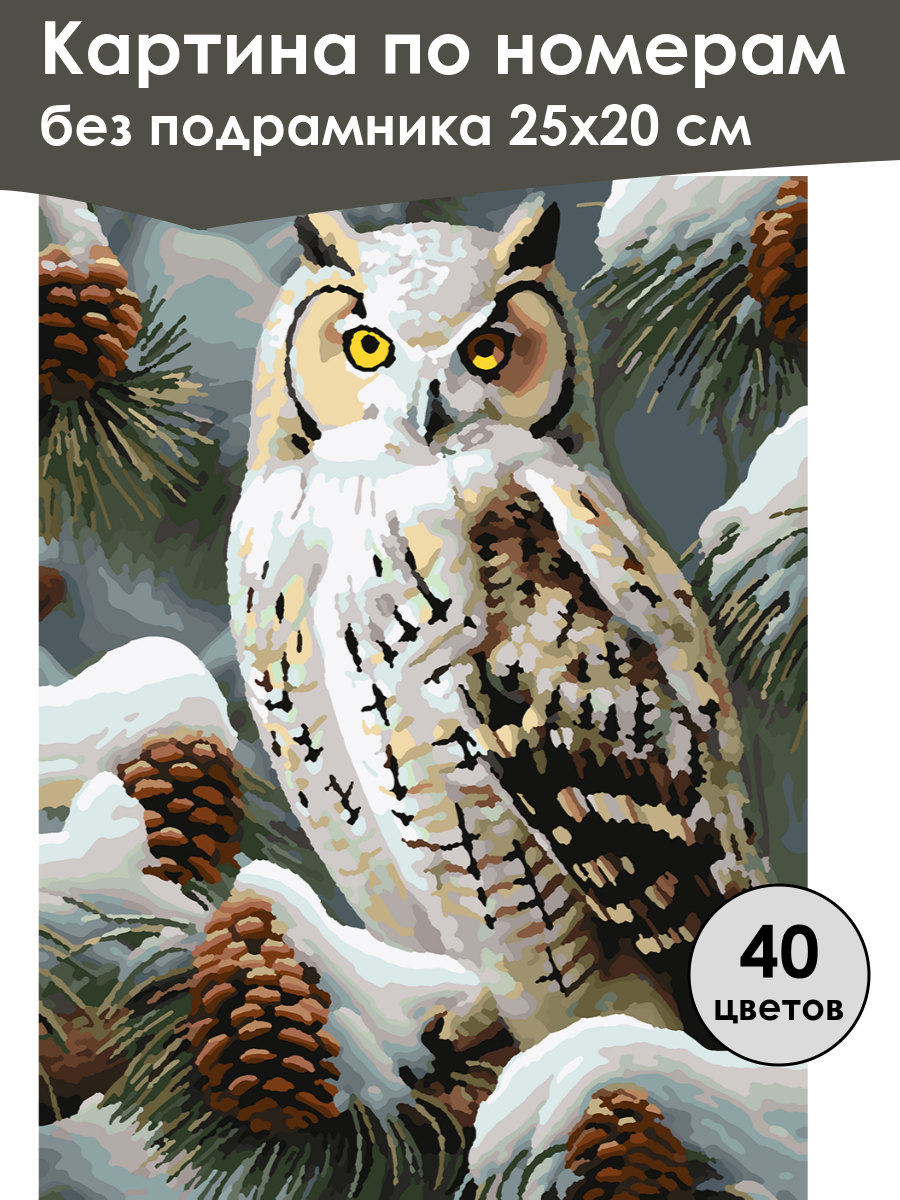 Картина по номерам
без подрамника 25х20 см

40
цветов