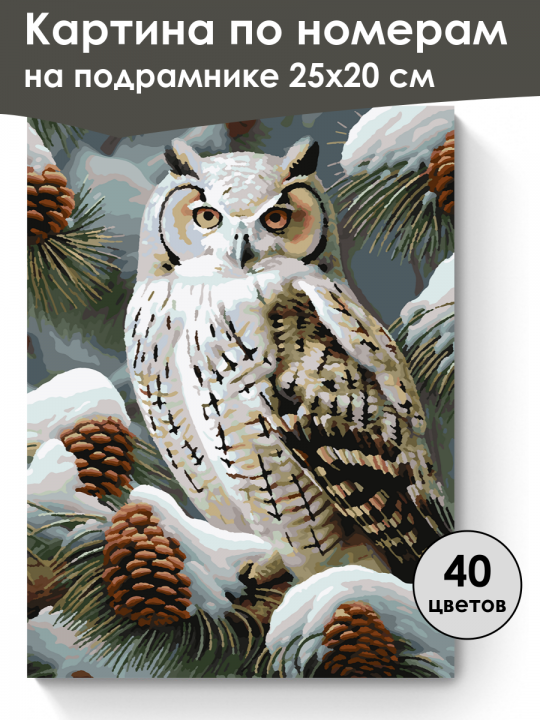 Картина по номерам
на подрамнике 25х20 см

40
цветов