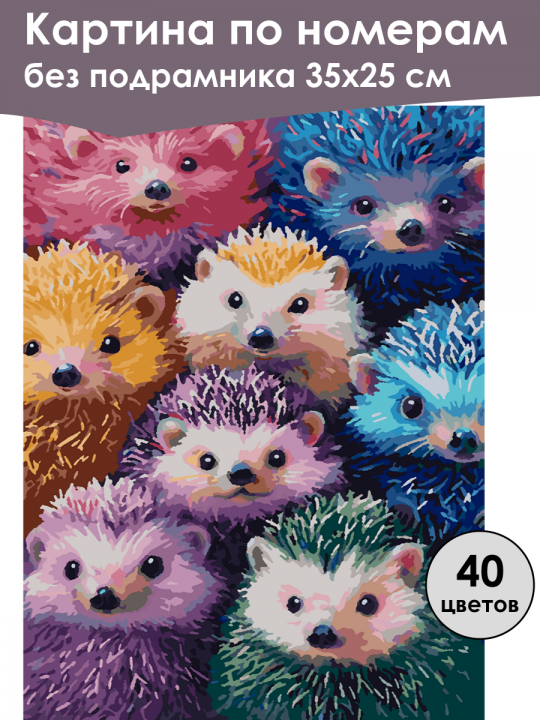 Картина по номерам
без подрамника 35х25 см

40
цветов