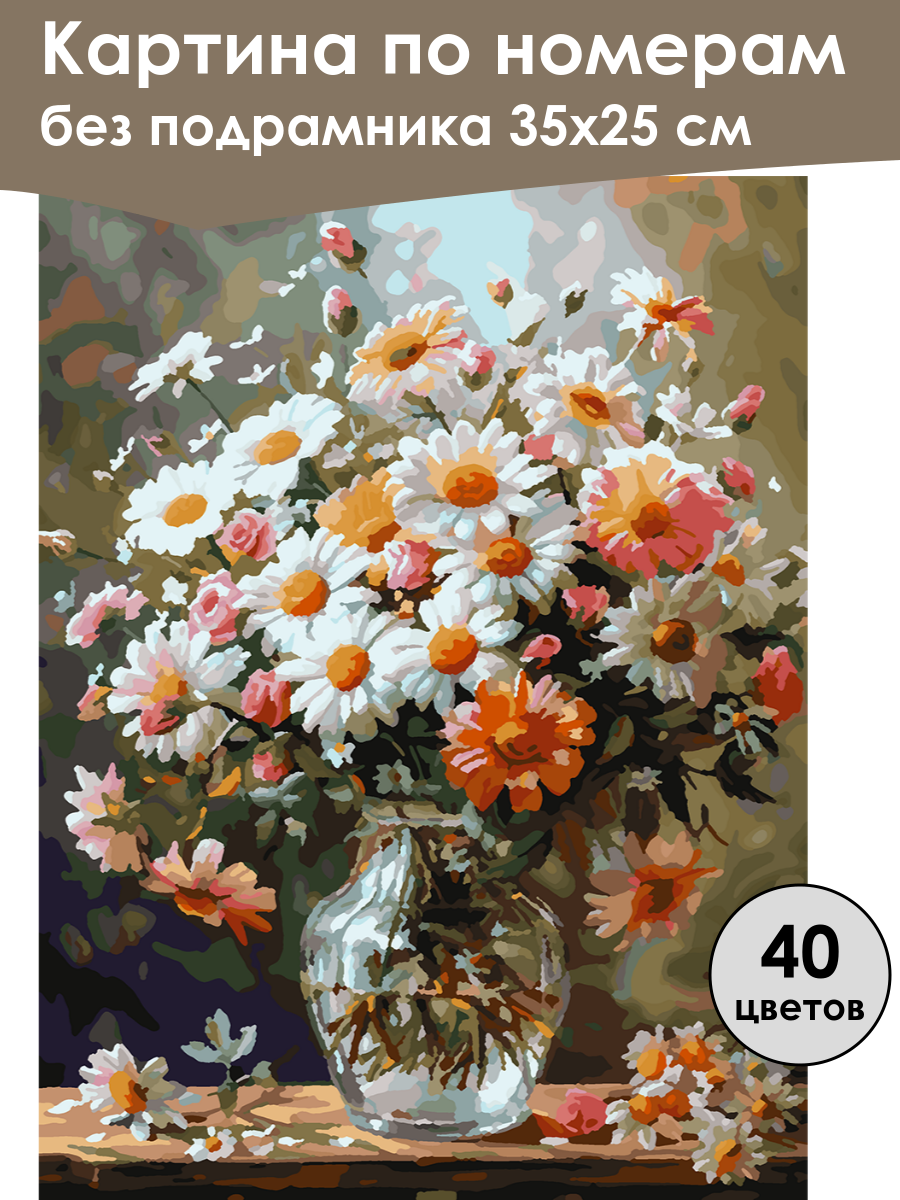 Картина по номерам
без подрамника 35х25 см

40
цветов