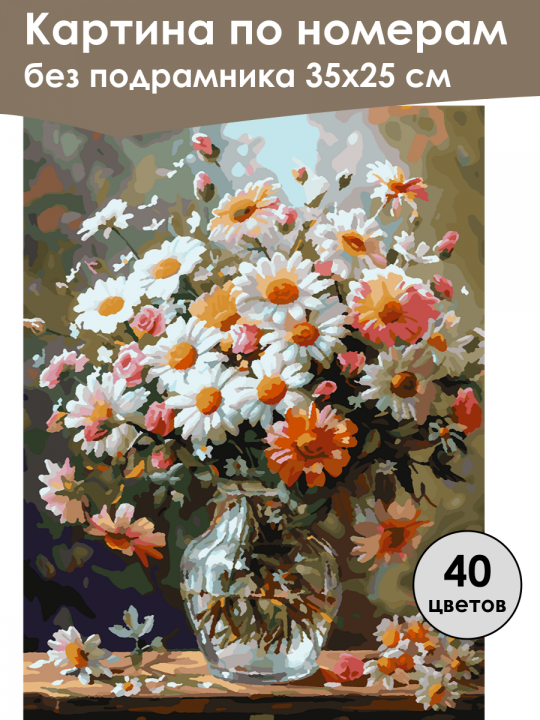 Картина по номерам
без подрамника 35х25 см

40
цветов