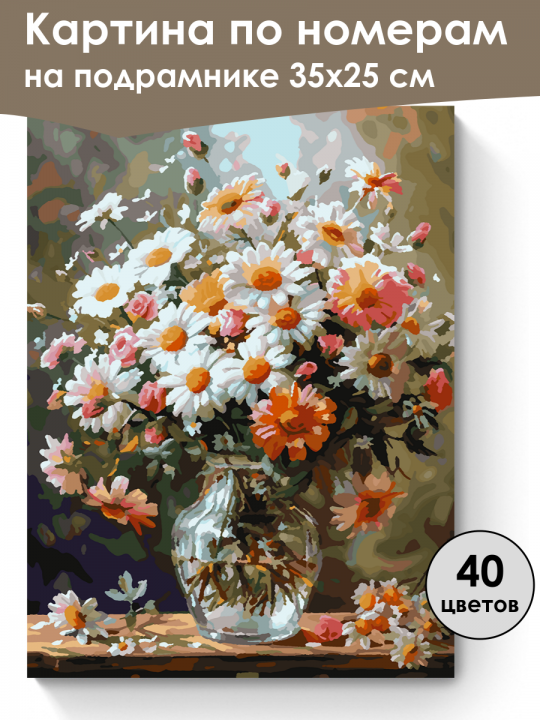 Картина по номерам
на подрамнике 35х25 см

40
цветов