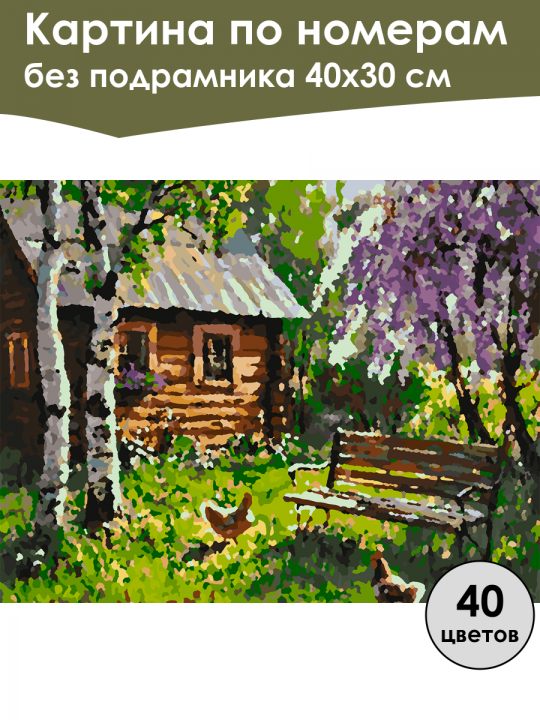 Картина по номерам
без подрамника 40х30 см

40
цветов