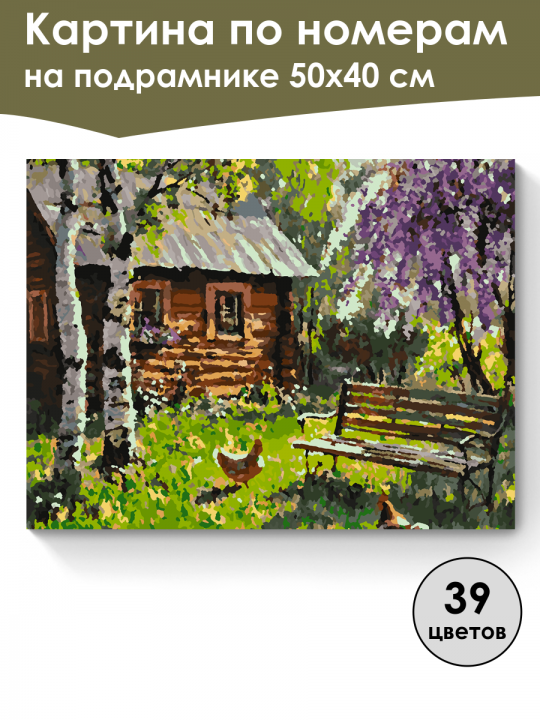 Картина по номерам
на подрамнике 50х40 см

39
цветов