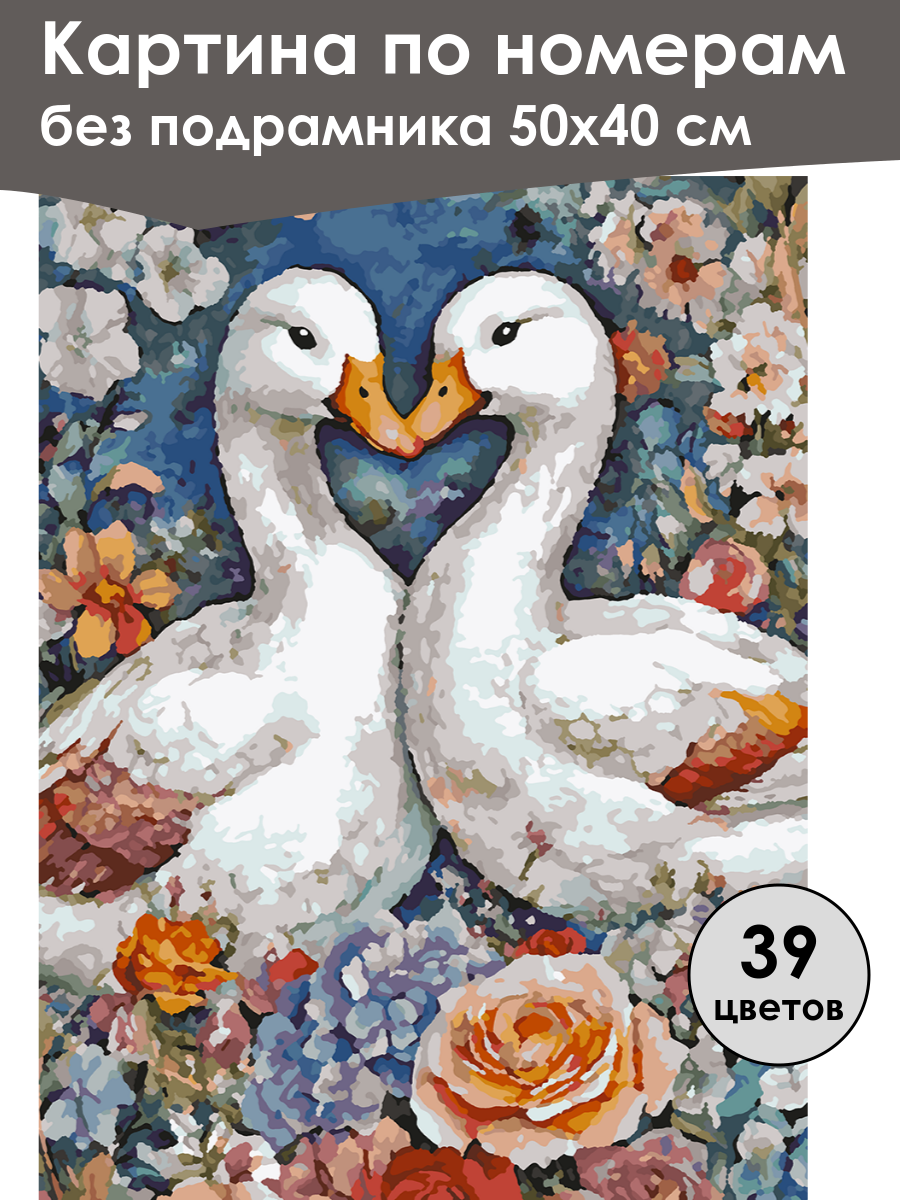 Картина по номерам
без подрамника 50х40 см

39
цветов