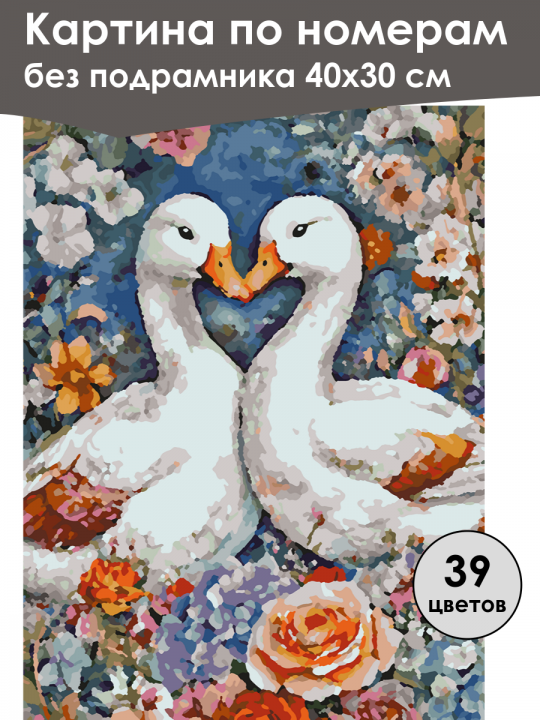 Картина по номерам
без подрамника 40х30 см

39
цветов