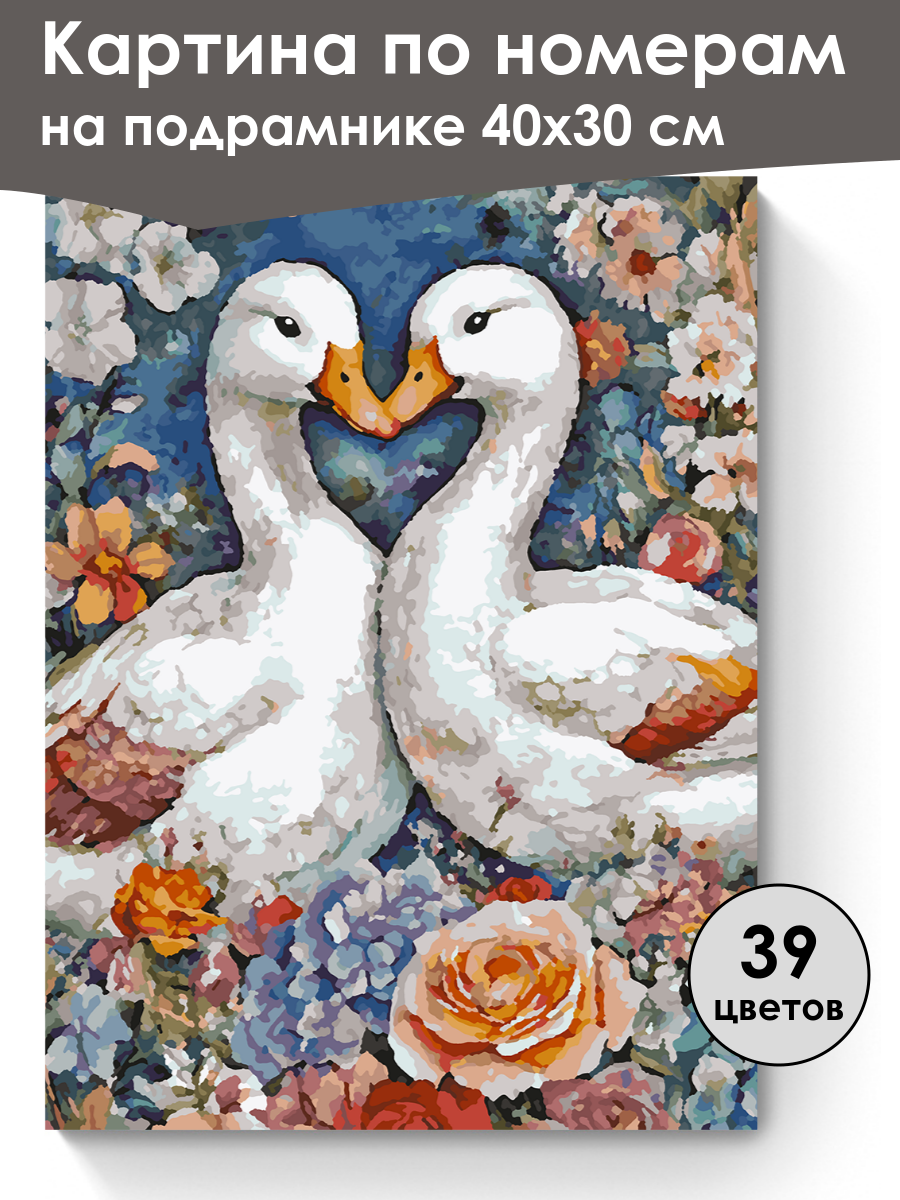 Картина по номерам на подрамнике 40х30 см

39 цветов